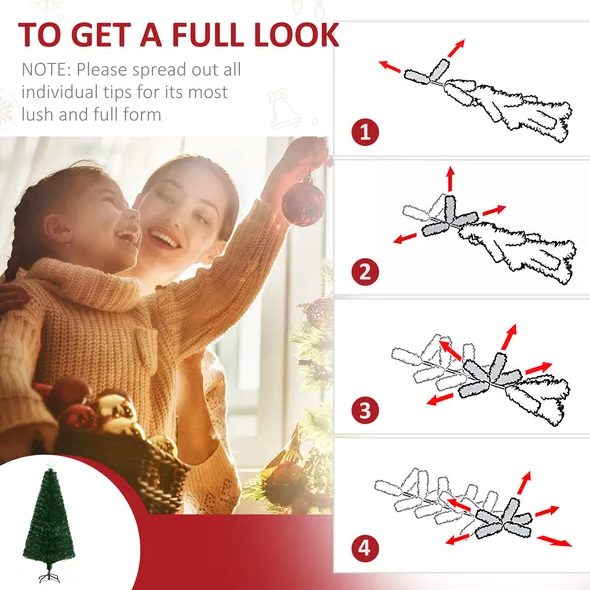 TO GET A FULL LOOK

NOTE: Please spread out all individual tips for its most lush and full form

1

2

3

4