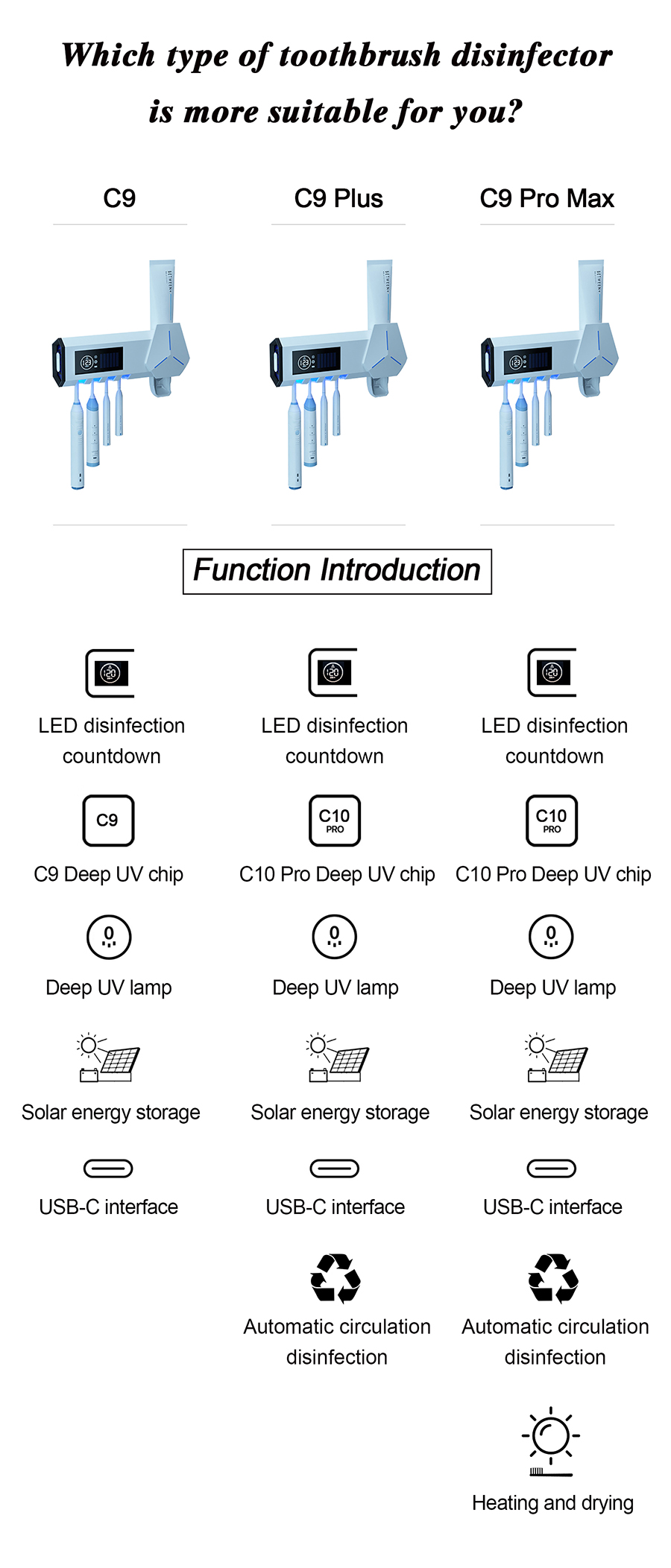 Which type of toothbrush disinfector is more suitable for you?

C9

C9 Plus

C9 Pro Max

Function Introduction

120

LED disinfection countdown

C9

C9 Deep UV chip

Deep UV lamp

Solar energy storage

USB-C interface

120

LED disinfection countdown

C10 PRO

C10 Pro Deep UV chip

Deep UV lamp

Solar energy storage

USB-C interface

Automatic circulation disinfection

120

LED disinfection countdown

C10 PRO

C10 Pro Deep UV chip

Deep UV lamp

Solar energy storage

USB-C interface

Automatic circulation disinfection

Heating and drying