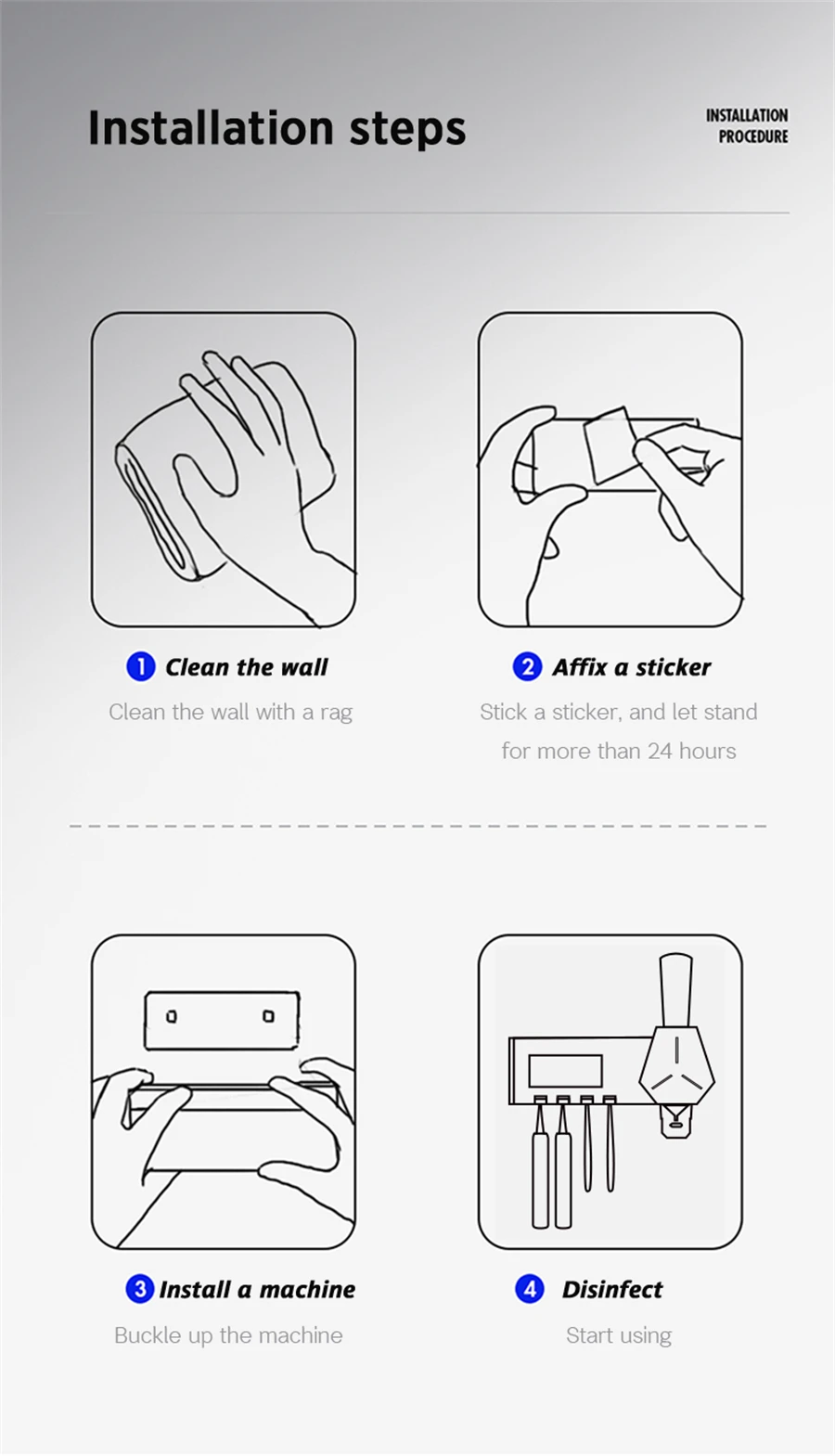 Installation steps

INSTALLATION PROCEDURE

1 Clean the wall

Clean the wall with a rag

2 Affix a sticker

Stick a sticker, and let stand for more than 24 hours

3 Install a machine

Buckle up the machine

4 Disinfect

Start using