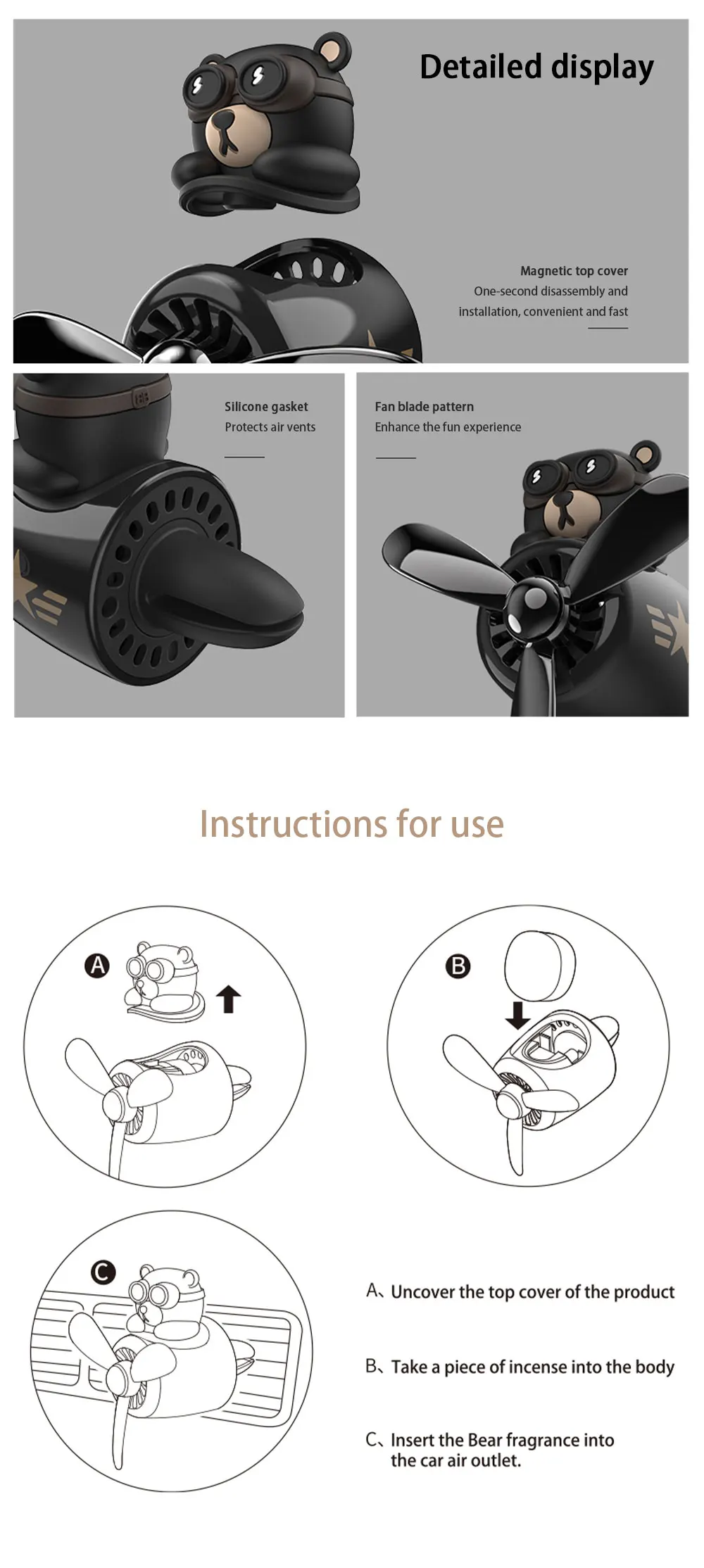 Detailed display

Magnetic top cover
One-second disassembly and installation, convenient and fast

Silicone gasket
Protects air vents

Fan blade pattern
Enhance the fun experience

Instructions for use

A

B

C

A、Uncover the top cover of the product

B、Take a piece of incense into the body

C、Insert the Bear fragrance into the car air outlet.