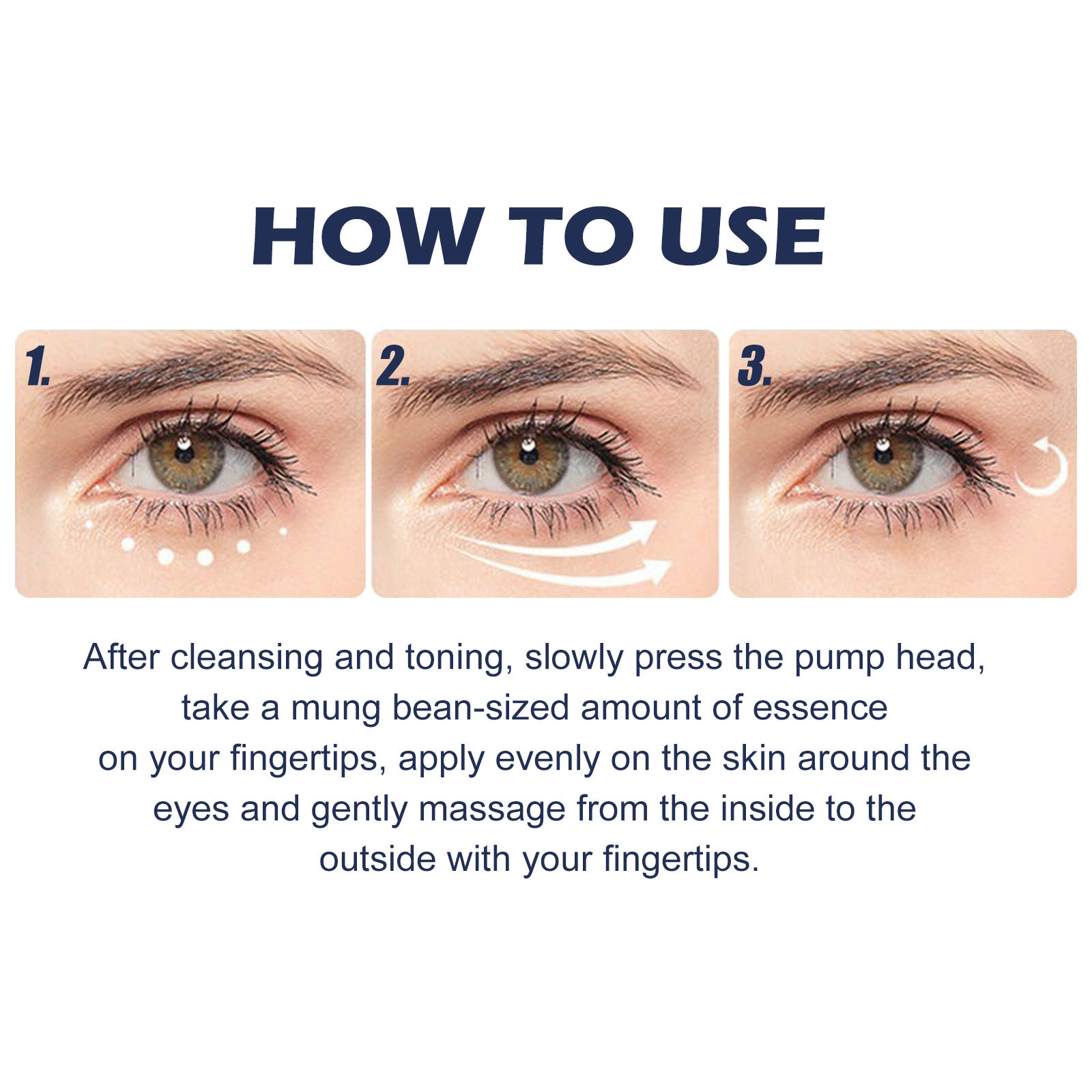 HOW TO USE

1.

2.

3.

After cleansing and toning, slowly press the pump head, take a mung bean-sized amount of essence on your fingertips, apply evenly on the skin around the eyes and gently massage from the inside to the outside with your fingertips.