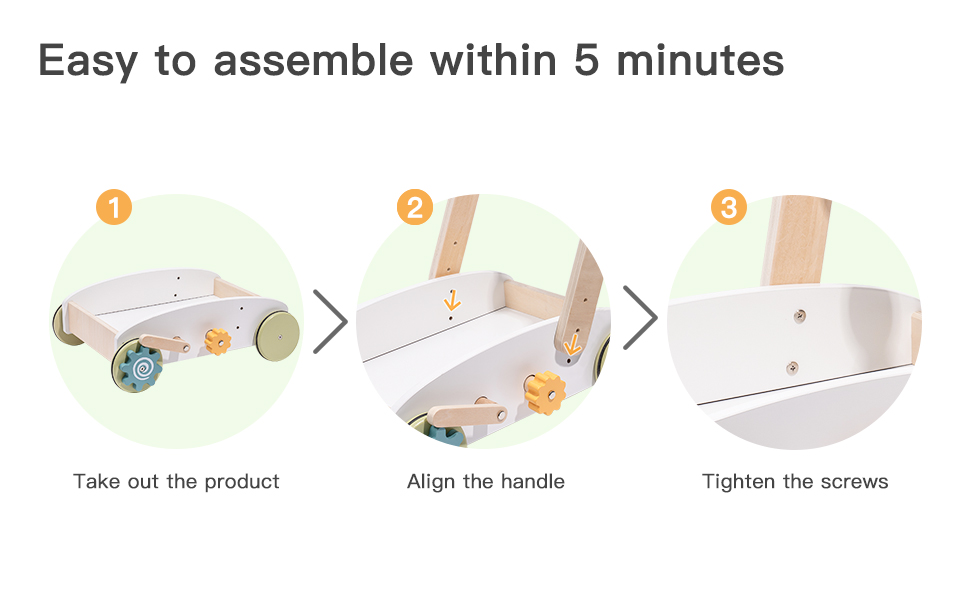 Easy to assemble within 5 minutes

1

Take out the product

2

Align the handle

3

Tighten the screws