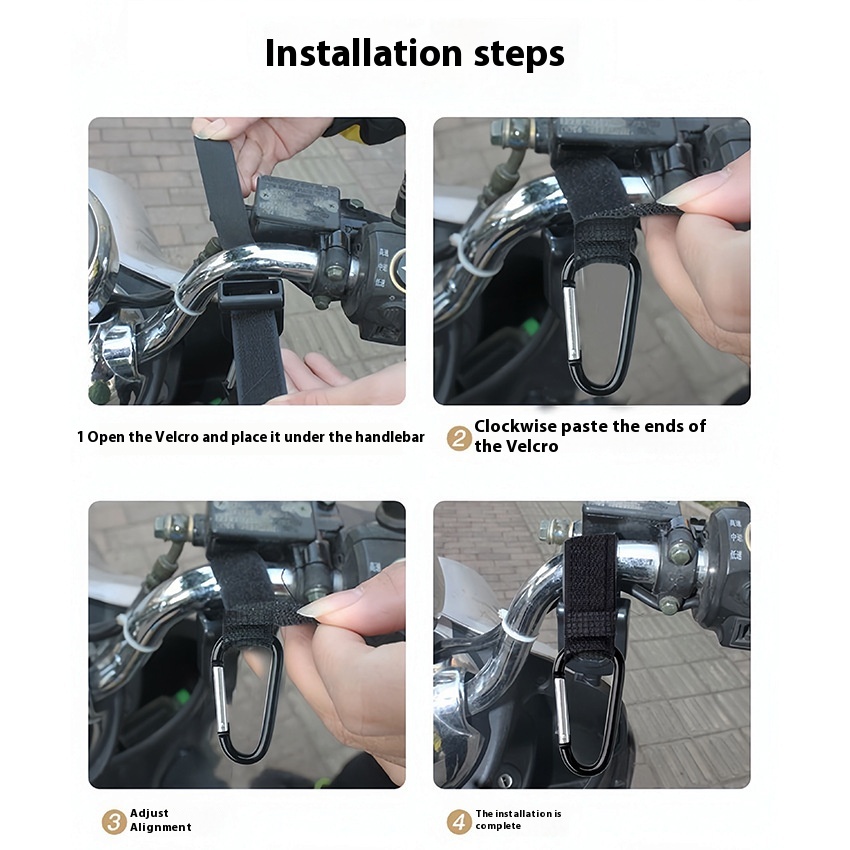 Installation steps

1 Open the Velcro and place it under the handlebar

2 Clockwise paste the ends of the Velcro

3 Adjust Alignment

4 The installation is complete