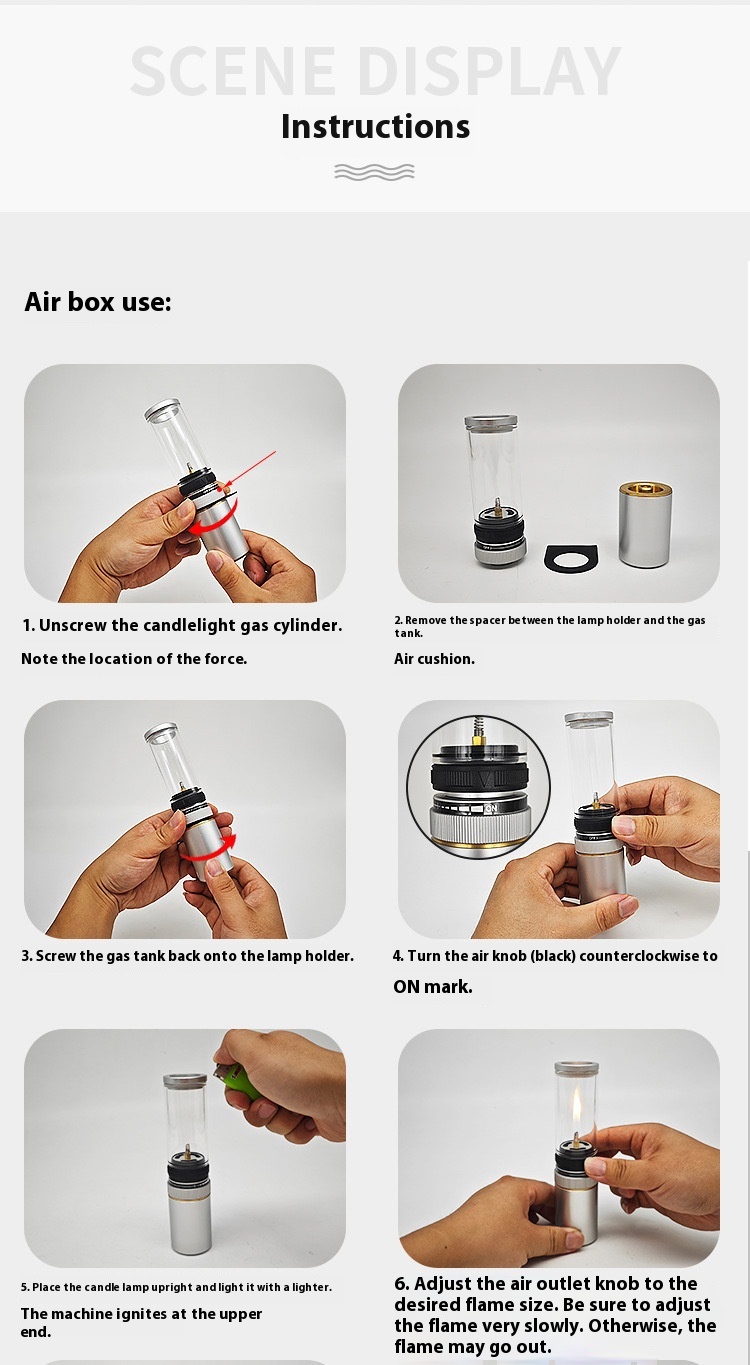 SCENE DISPLAY
Instructions

Air box use:

1. Unscrew the candlelight gas cylinder.
Note the location of the force.

2. Remove the spacer between the lamp holder and the gas tank.
Air cushion.

3. Screw the gas tank back onto the lamp holder.

ON

4. Turn the air knob (black) counterclockwise to ON mark.

5. Place the candle lamp upright and light it with a lighter.
The machine ignites at the upper end.

6. Adjust the air outlet knob to the desired flame size. Be sure to adjust the flame very slowly. Otherwise, the flame may go out.