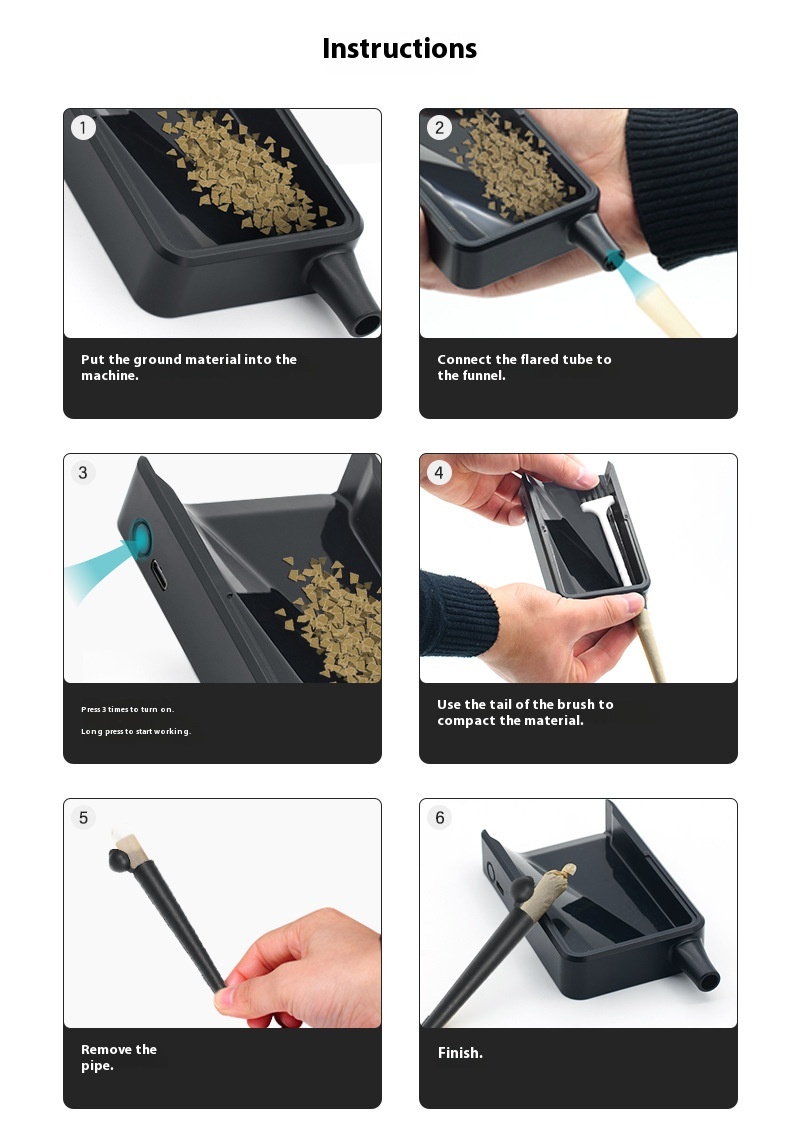 Instructions

1

Put the ground material into the machine.

2

Connect the flared tube to the funnel.

3

Press 3 times to turn on.

Long press to start working.

4

Use the tail of the brush to compact the material.

5

Remove the pipe.

6

Finish.