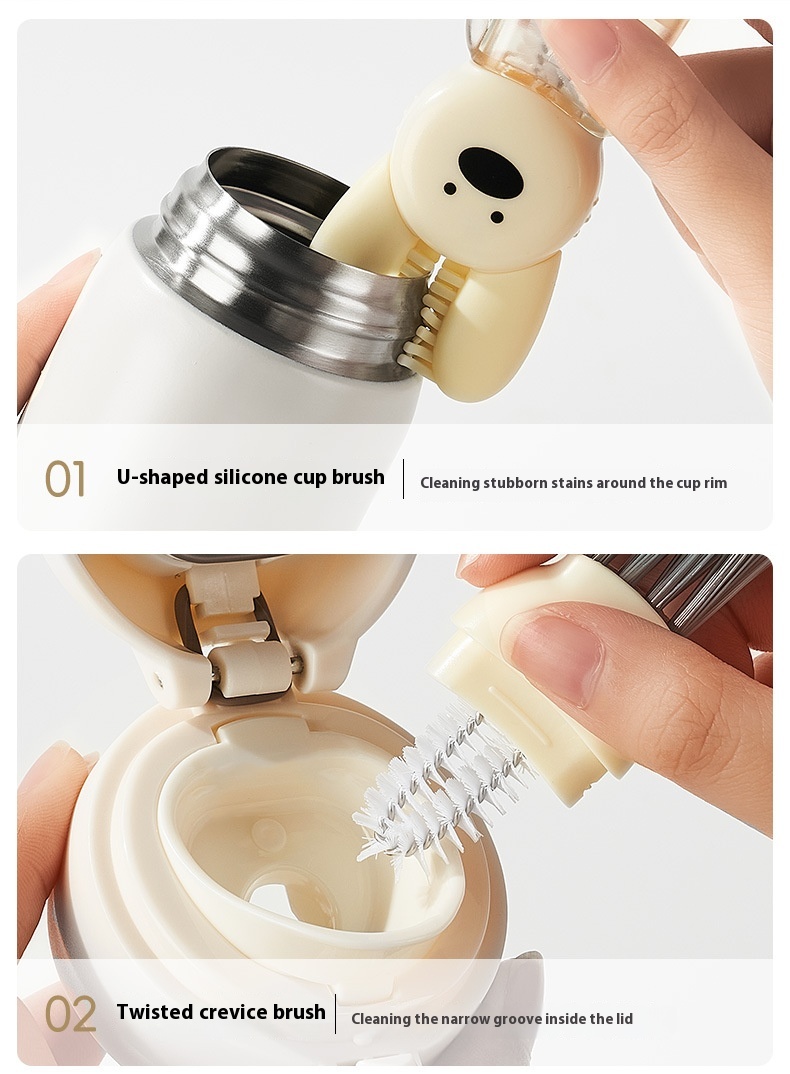 01 U-shaped silicone cup brush
Cleaning stubborn stains around the cup rim

02 Twisted crevice brush
Cleaning the narrow groove inside the lid