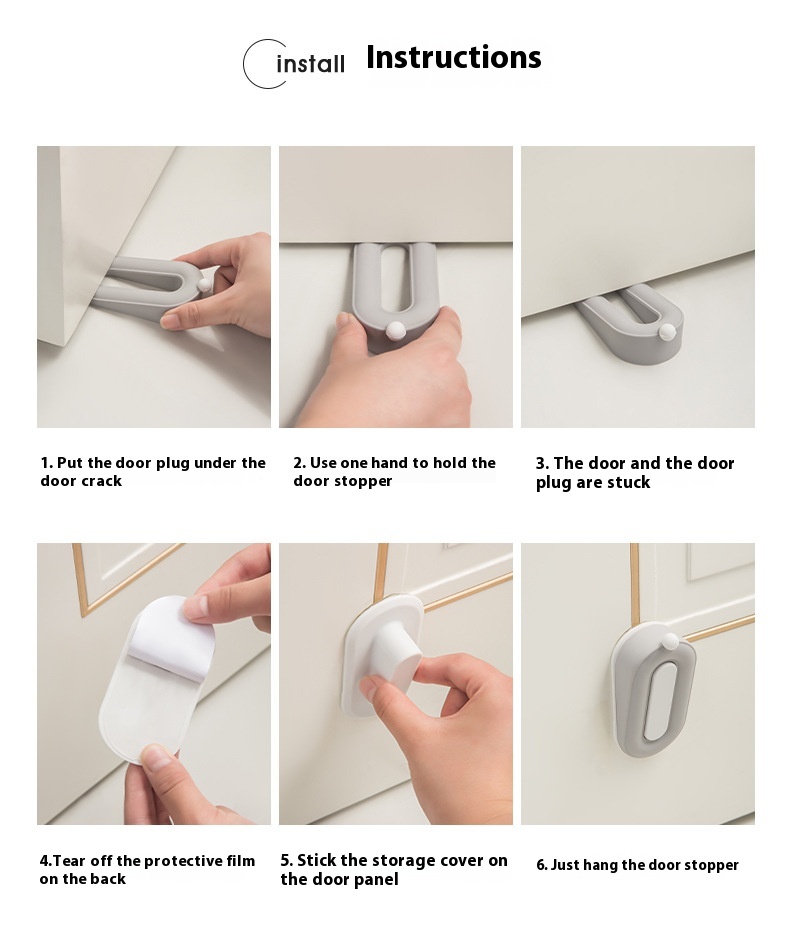 install Instructions

1. Put the door plug under the door crack

2. Use one hand to hold the door stopper

3. The door and the door plug are stuck

4.Tear off the protective film on the back

5. Stick the storage cover on the door panel

6. Just hang the door stopper