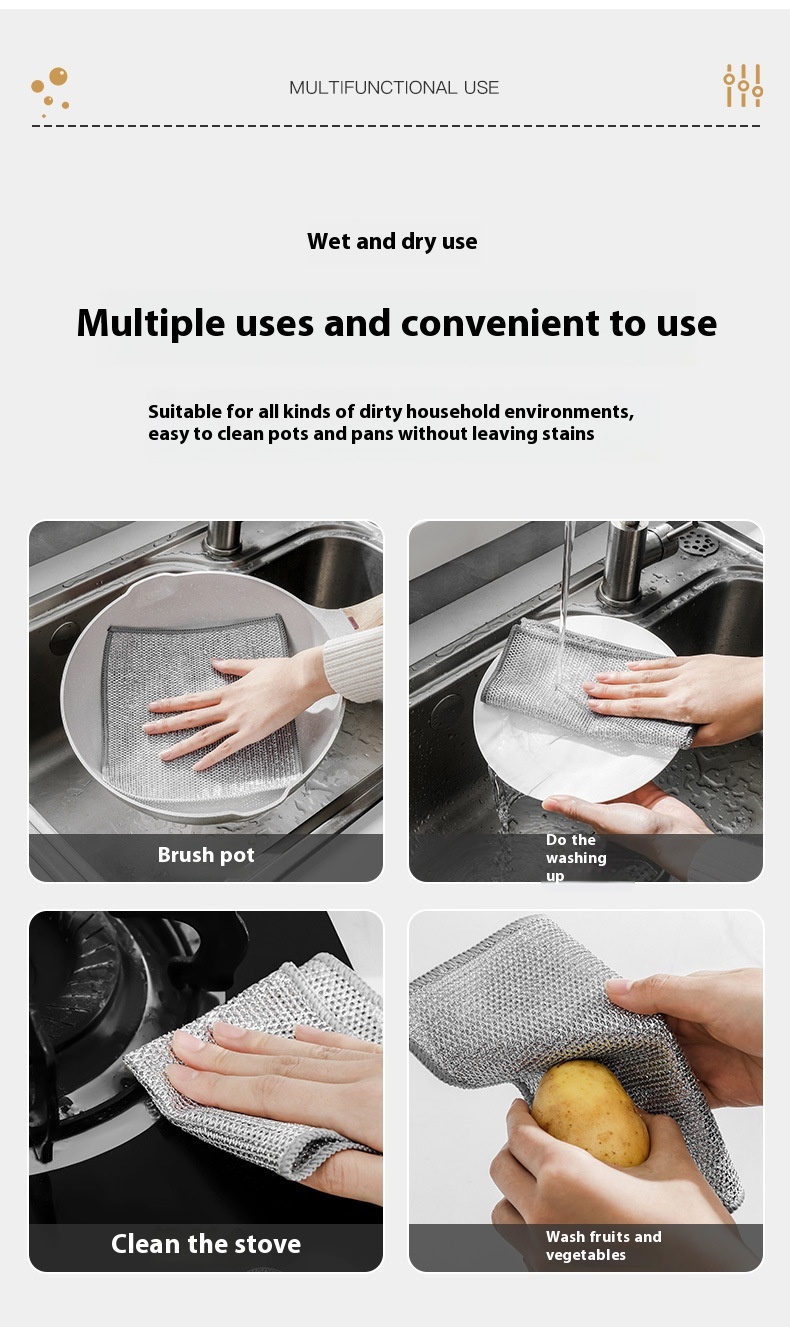 MULTIFUNCTIONAL USE

Wet and dry use

Multiple uses and convenient to use

Suitable for all kinds of dirty household environments, easy to clean pots and pans without leaving stains

Brush pot

Do the washing up

Clean the stove

Wash fruits and vegetables