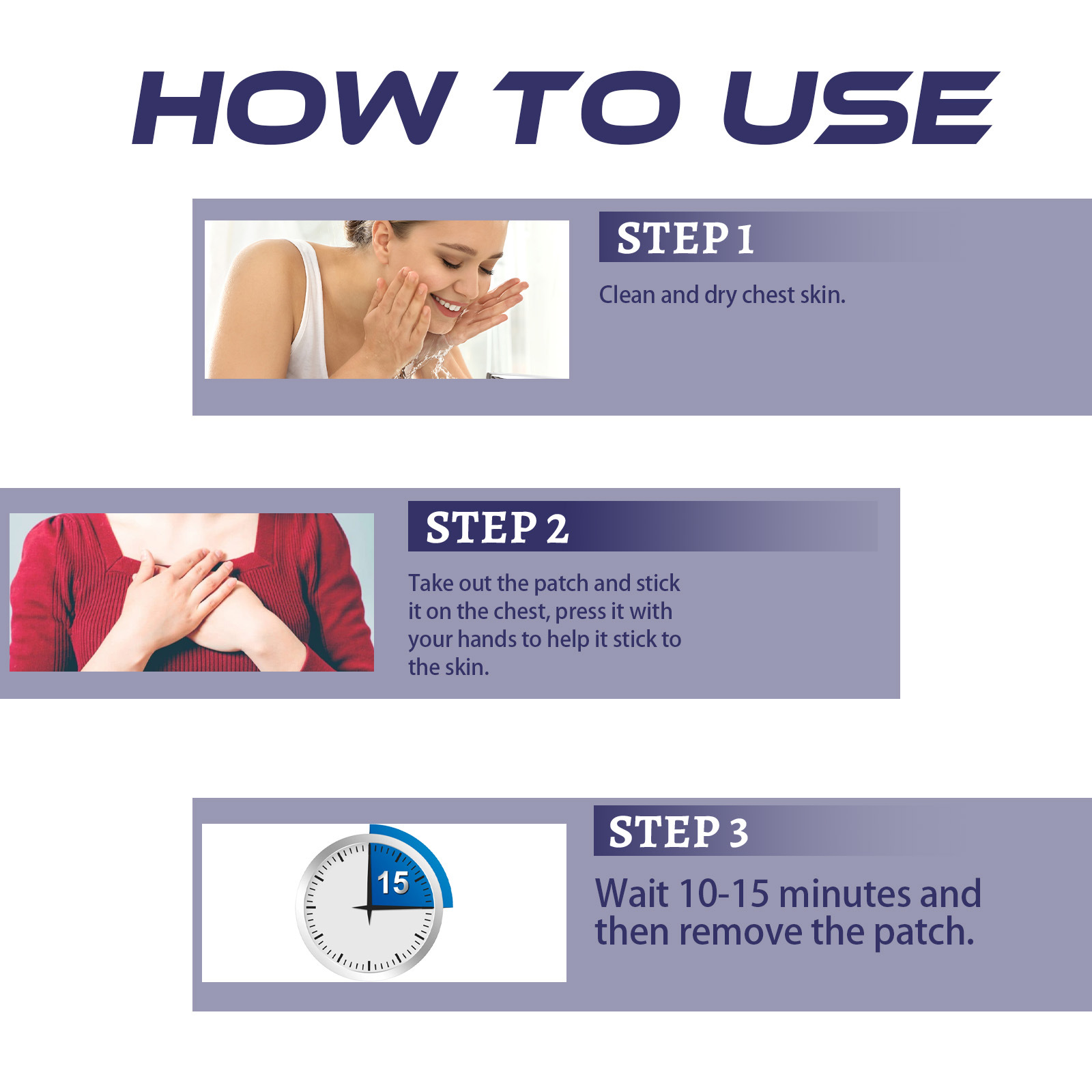 HOW TO USE

STEP 1

Clean and dry chest skin.

STEP 2

Take out the patch and stick it on the chest, press it with your hands to help it stick to the skin.

15

STEP 3

Wait 10-15 minutes and then remove the patch.