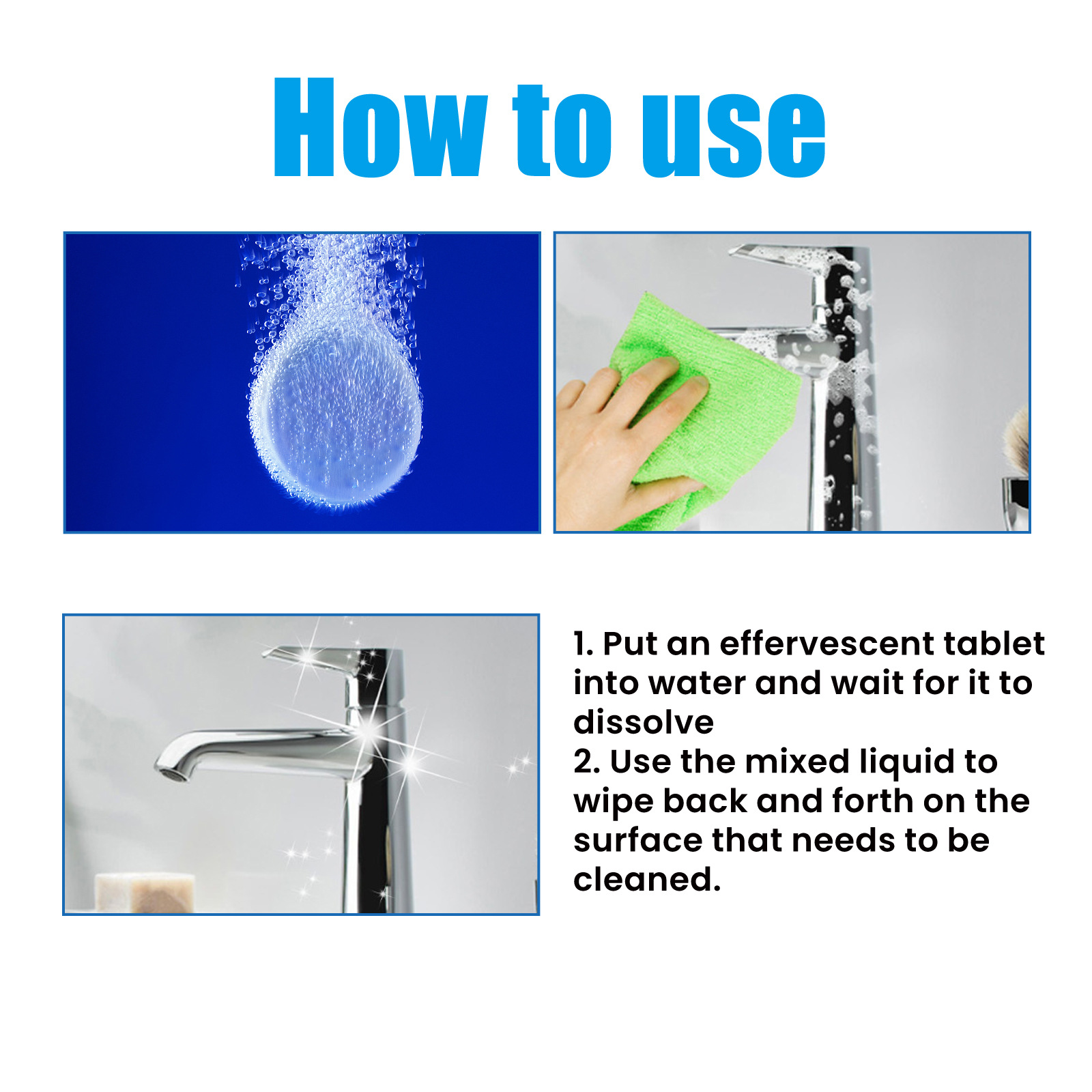 How to use

1. Put an effervescent tablet into water and wait for it to dissolve
2. Use the mixed liquid to wipe back and forth on the surface that needs to be cleaned.