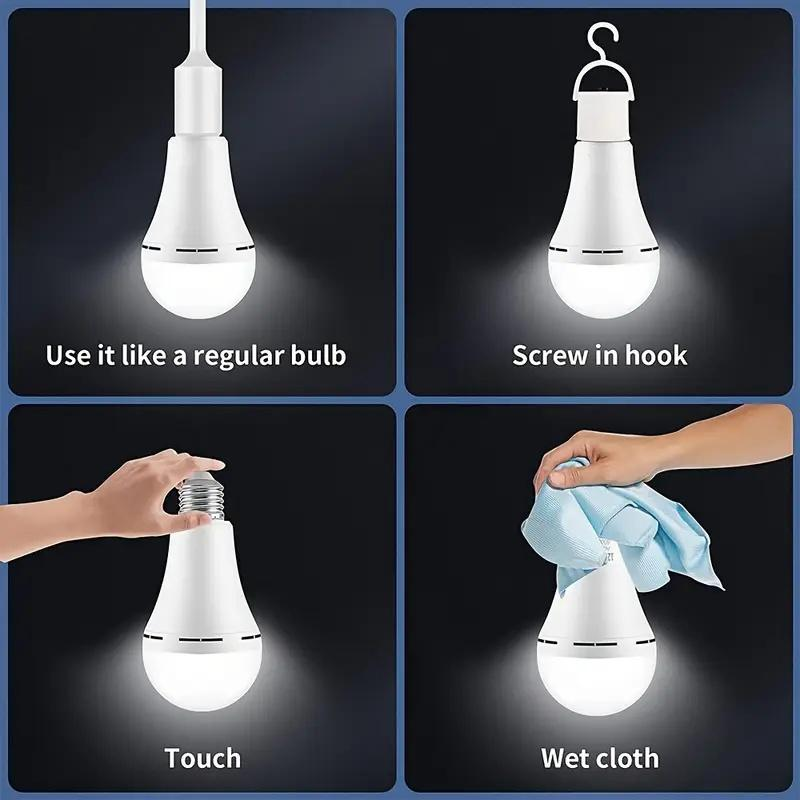 Use it like a regular bulb

Screw in hook

Touch

Wet cloth