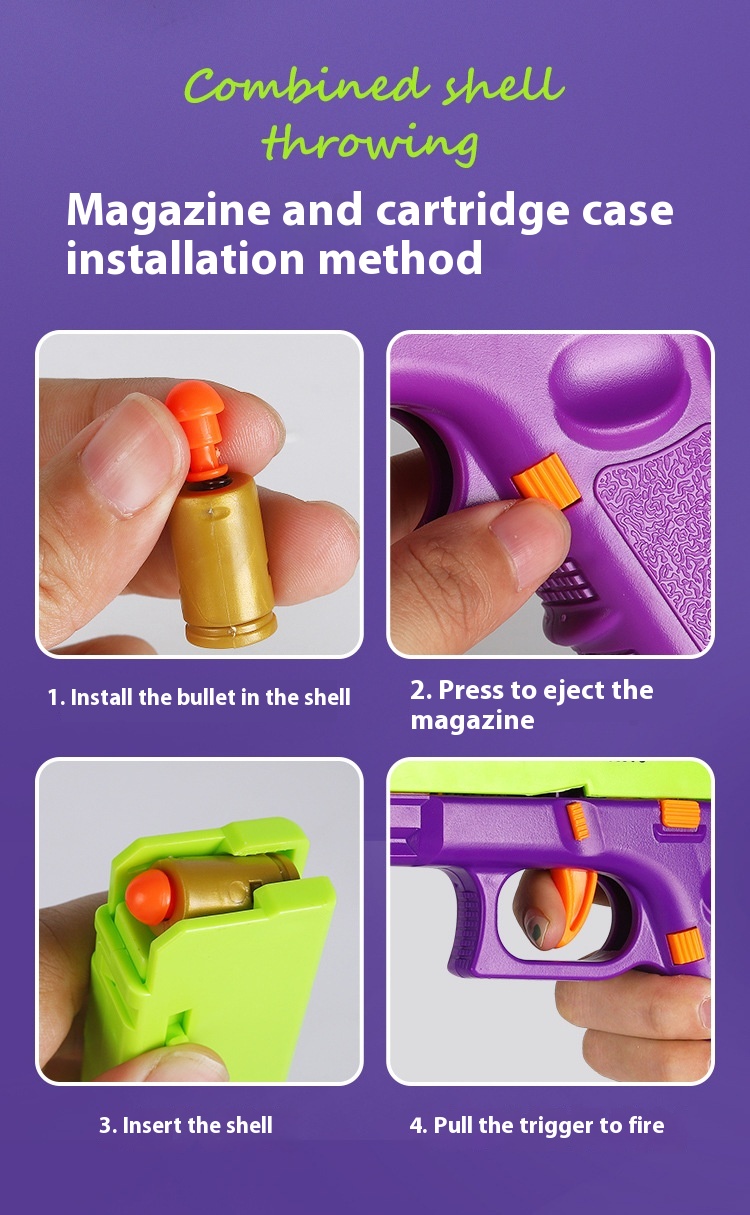 Combined shell throwing

Magazine and cartridge case installation method

1. Install the bullet in the shell

2. Press to eject the magazine

3. Insert the shell

4. Pull the trigger to fire