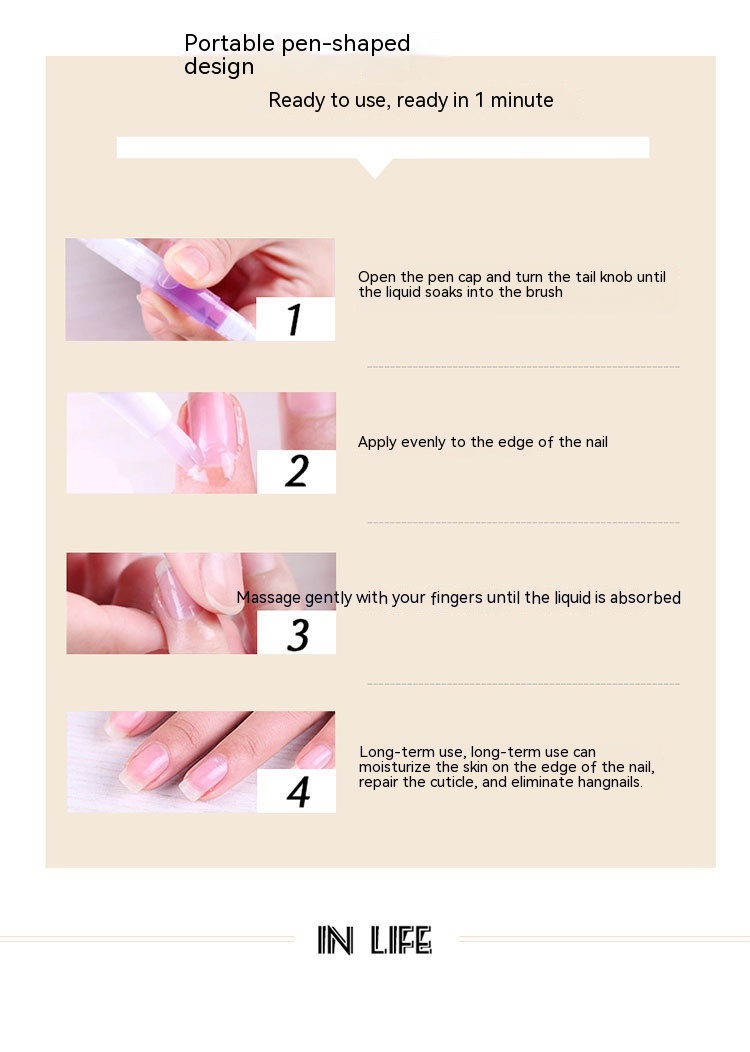 Portable pen-shaped design

Ready to use, ready in 1 minute

1

Open the pen cap and turn the tail knob until the liquid soaks into the brush

2

Apply evenly to the edge of the nail

3

Massage gently with your fingers until the liquid is absorbed

4

Long-term use, long-term use can moisturize the skin on the edge of the nail, repair the cuticle, and eliminate hangnails.

IN LIFE