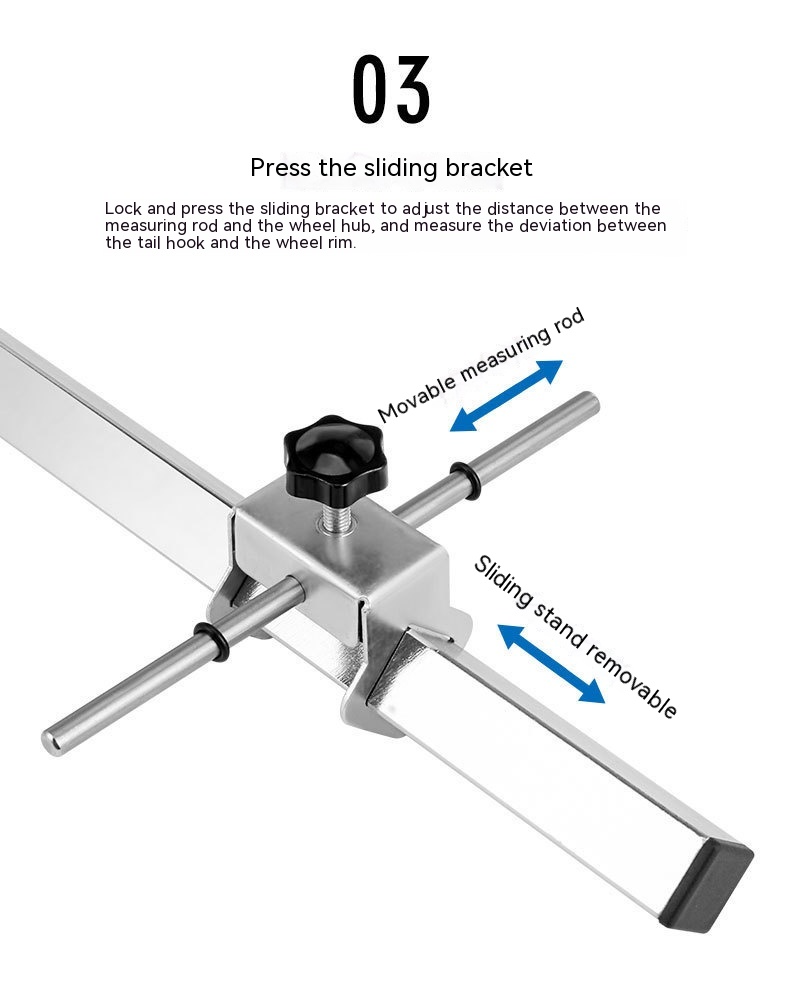 03

Press the sliding bracket

Lock and press the sliding bracket to adjust the distance between the measuring rod and the wheel hub, and measure the deviation between the tail hook and the wheel rim.

Movable measuring rod

Sliding stand removable