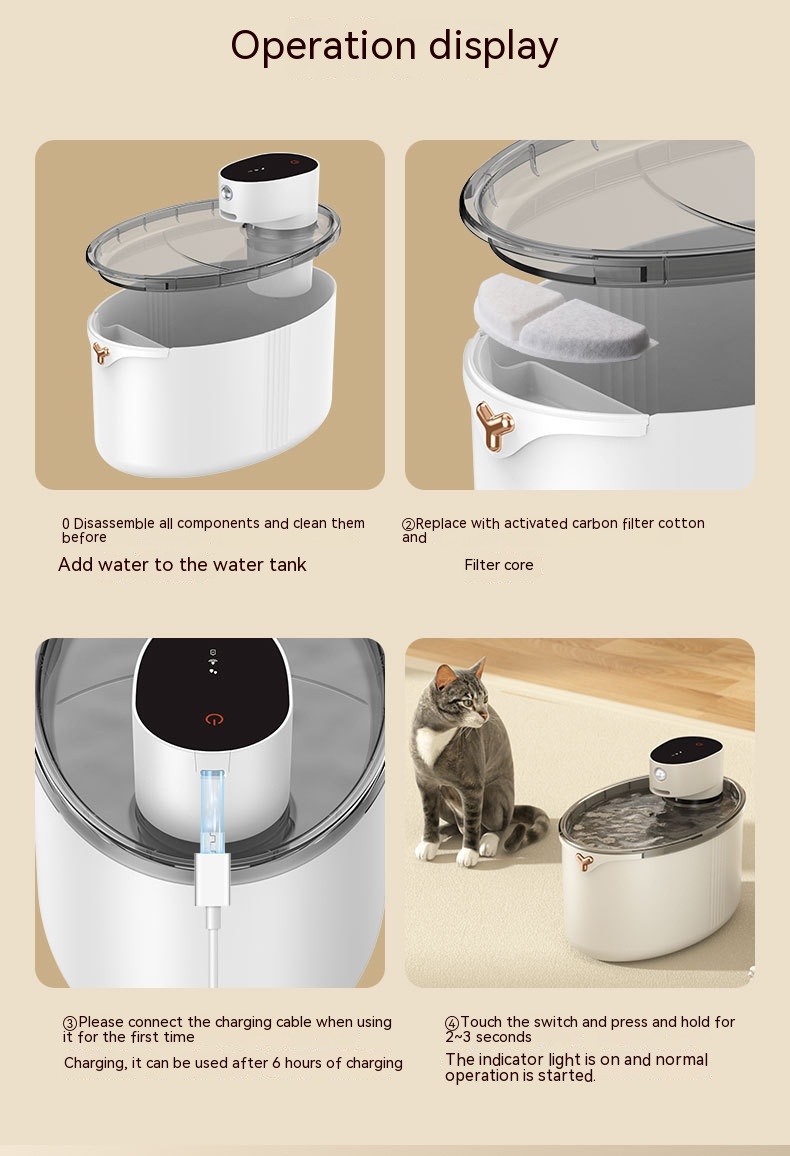 Operation display

0 Disassemble all components and clean them before

Add water to the water tank

②Replace with activated carbon filter cotton and

Filter core

③Please connect the charging cable when using it for the first time

Charging, it can be used after 6 hours of charging

④Touch the switch and press and hold for 2~3 seconds

The indicator light is on and normal operation is started.