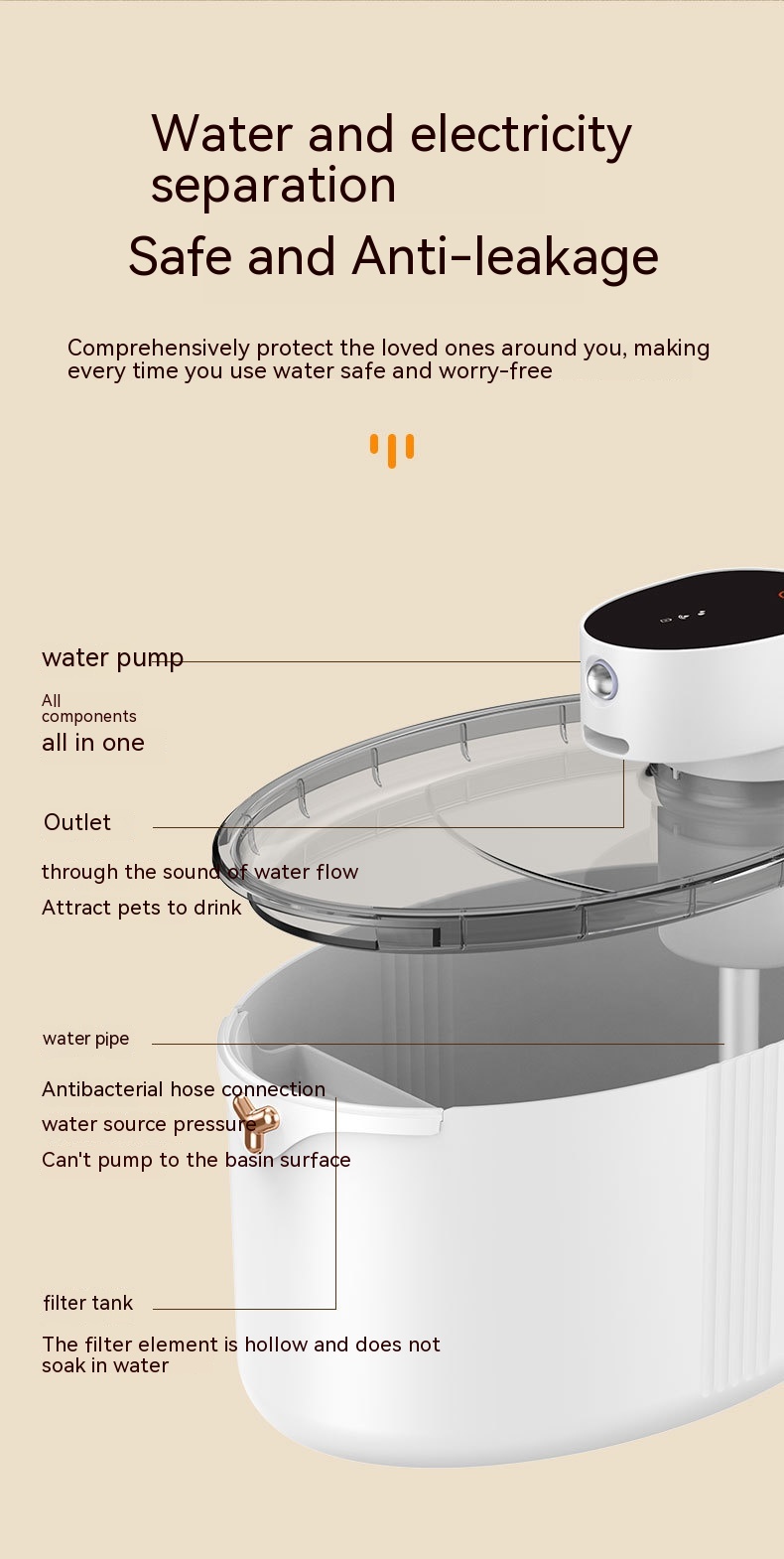 Water and electricity separation

Safe and Anti-leakage

Comprehensively protect the loved ones around you, making every time you use water safe and worry-free

water pump

All components
all in one

Outlet

through the sound of water flow

Attract pets to drink

water pipe

Antibacterial hose connection

water source pressure

Can't pump to the basin surface

filter tank

The filter element is hollow and does not soak in water