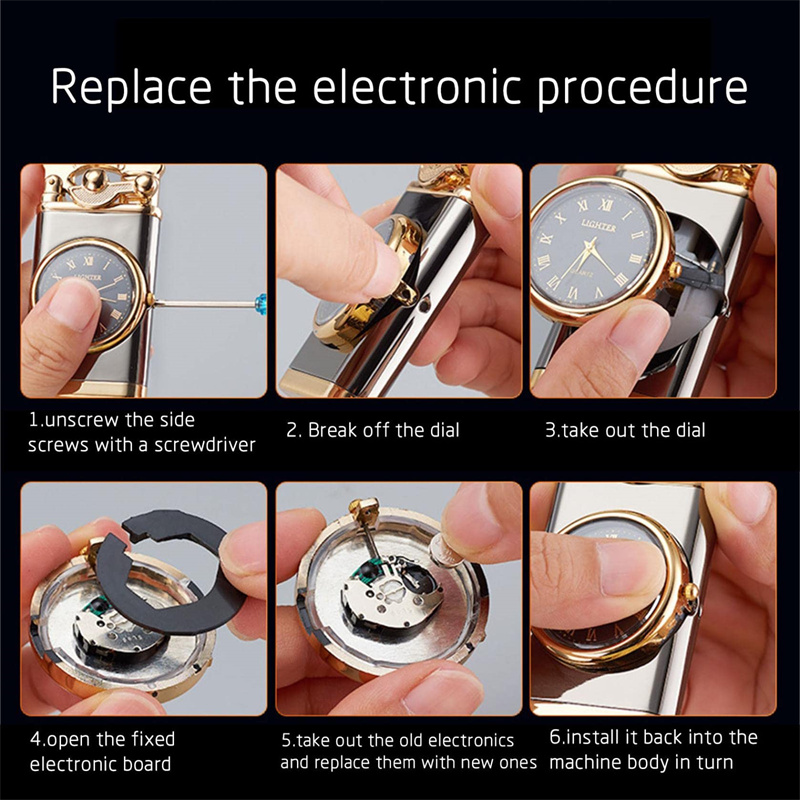 Replace the electronic procedure

LIGHTER

LIGHTER

QUARTZ

1.unscrew the side screws with a screwdriver

2. Break off the dial

3.take out the dial

4.open the fixed electronic board

5.take out the old electronics and replace them with new ones

6.install it back into the machine body in turn