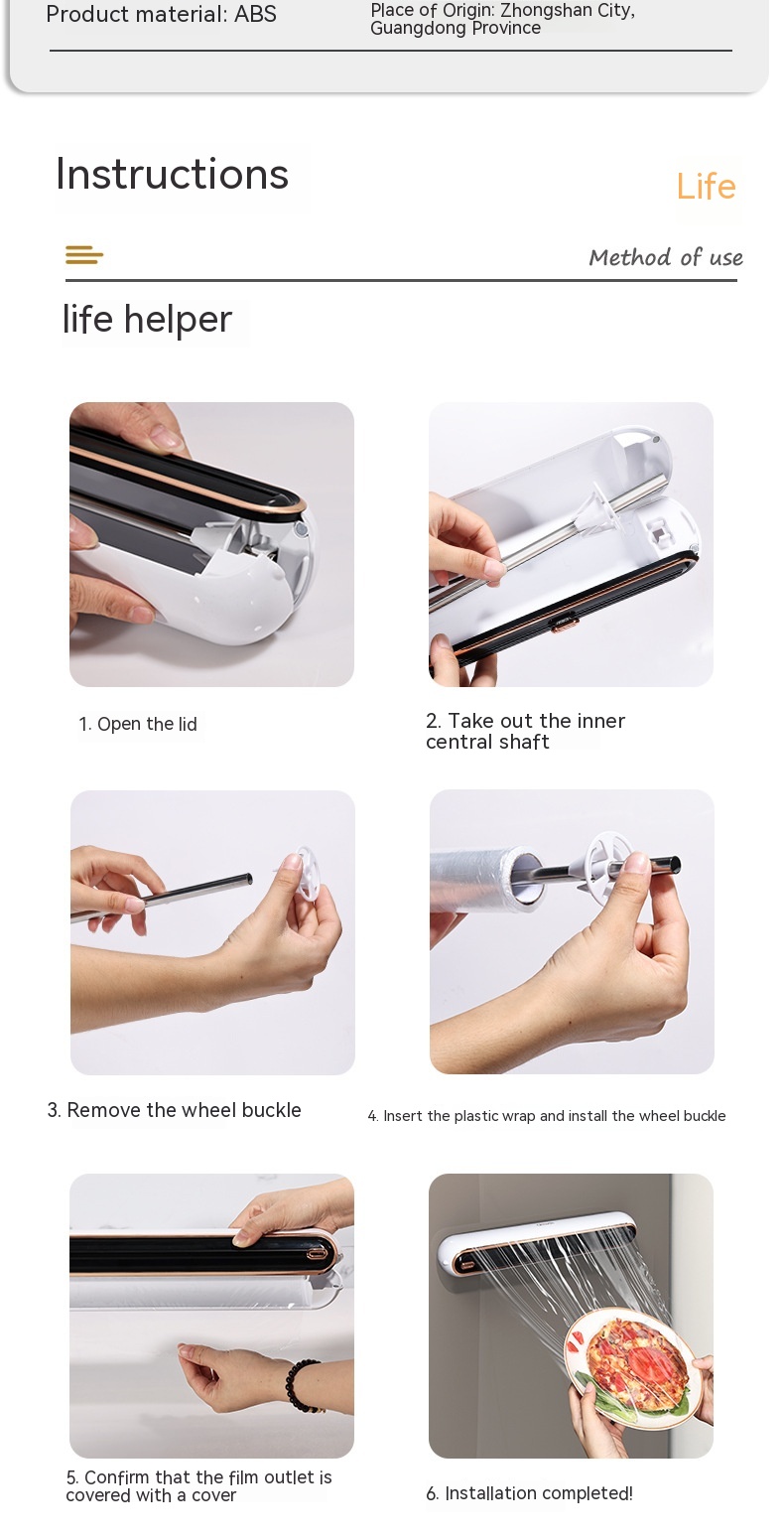 Product material: ABS

Place of Origin: Zhongshan City, Guangdong Province

Instructions

Life

Method of use

life helper

1. Open the lid

2. Take out the inner central shaft

3. Remove the wheel buckle

4. Insert the plastic wrap and install the wheel buckle

5. Confirm that the film outlet is covered with a cover

6. Installation completed!