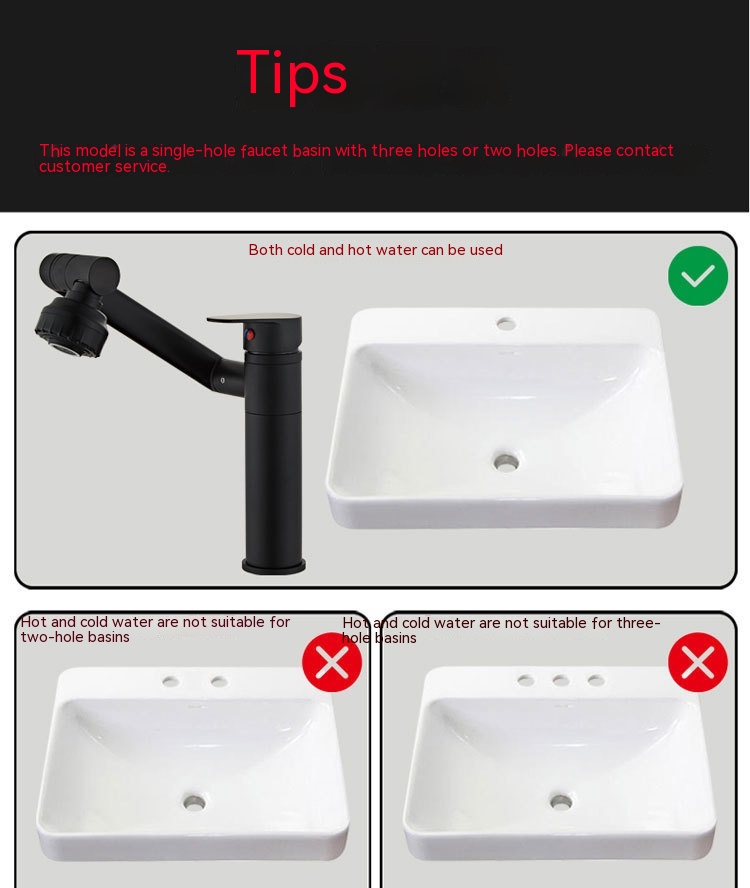 Tips

This model is a single-hole faucet basin with three holes or two holes. Please contact customer service.

Both cold and hot water can be used

Hot and cold water are not suitable for two-hole basins

Hot and cold water are not suitable for three-hole basins