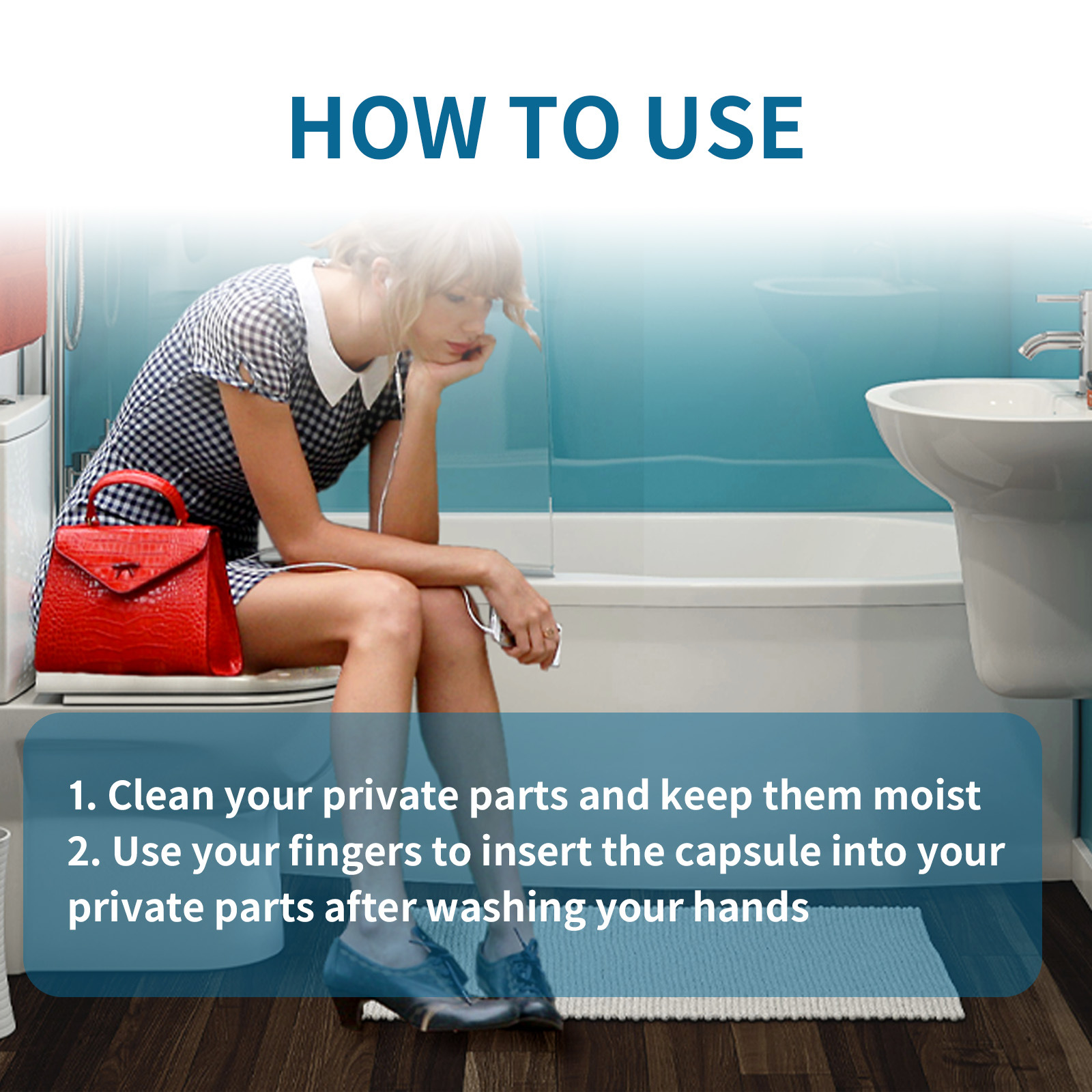 HOW TO USE

1. Clean your private parts and keep them moist
2. Use your fingers to insert the capsule into your private parts after washing your hands