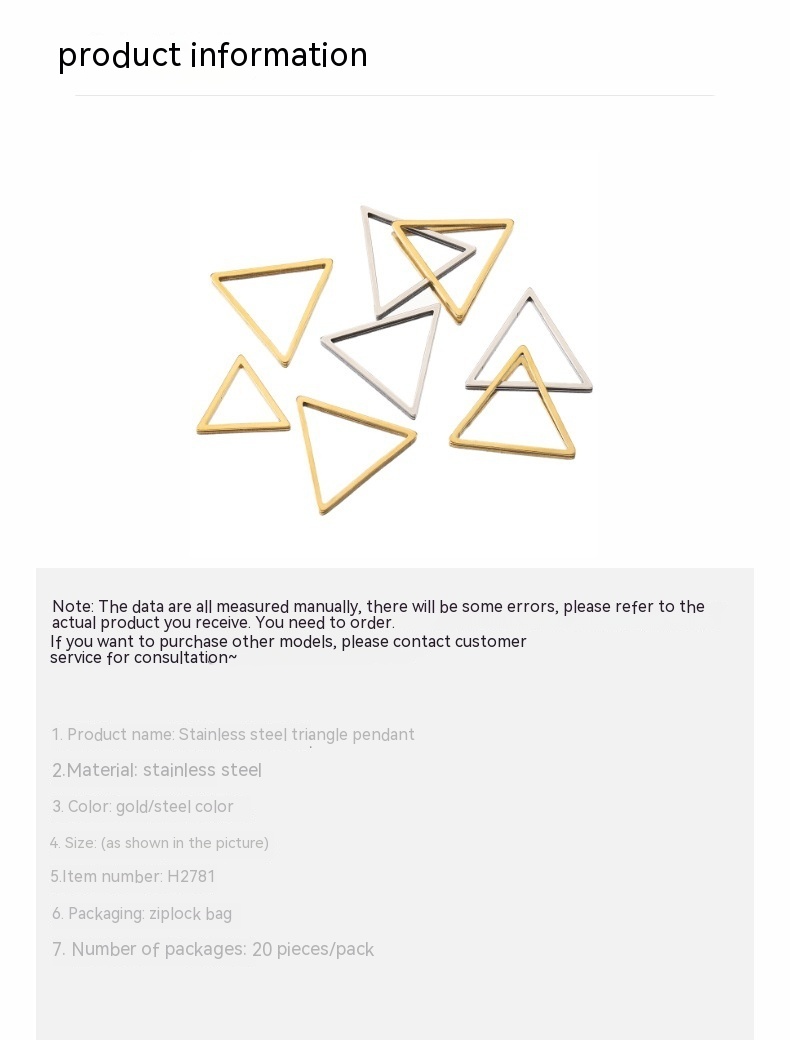 product information

Note: The data are all measured manually, there will be some errors, please refer to the actual product you receive. You need to order.
If you want to purchase other models, please contact customer service for consultation~

1. Product name: Stainless steel triangle pendant

2.Material: stainless steel

3. Color: gold/steel color

4. Size: (as shown in the picture)

5.Item number: H2781

6. Packaging: ziplock bag

7. Number of packages: 20 pieces/pack