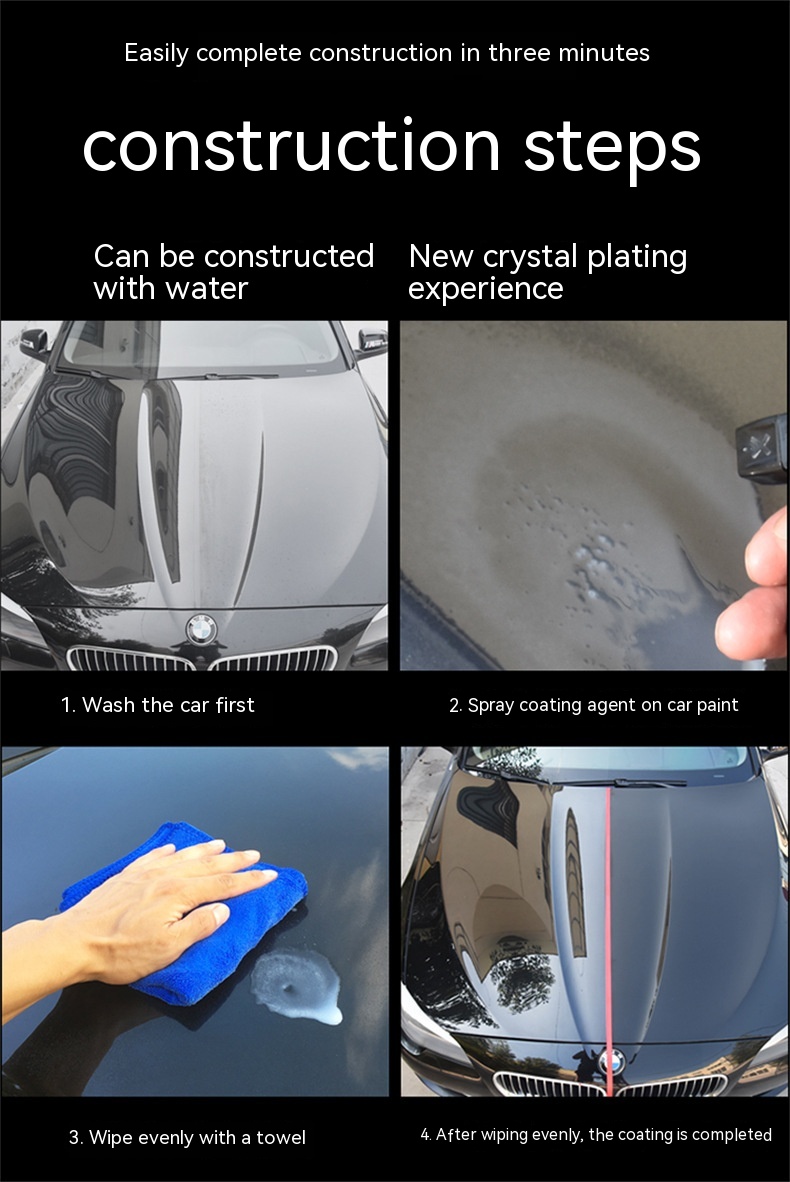 Easily complete construction in three minutes

construction steps

Can be constructed with water

New crystal plating experience

1. Wash the car first

2. Spray coating agent on car paint

3. Wipe evenly with a towel

4. After wiping evenly, the coating is completed