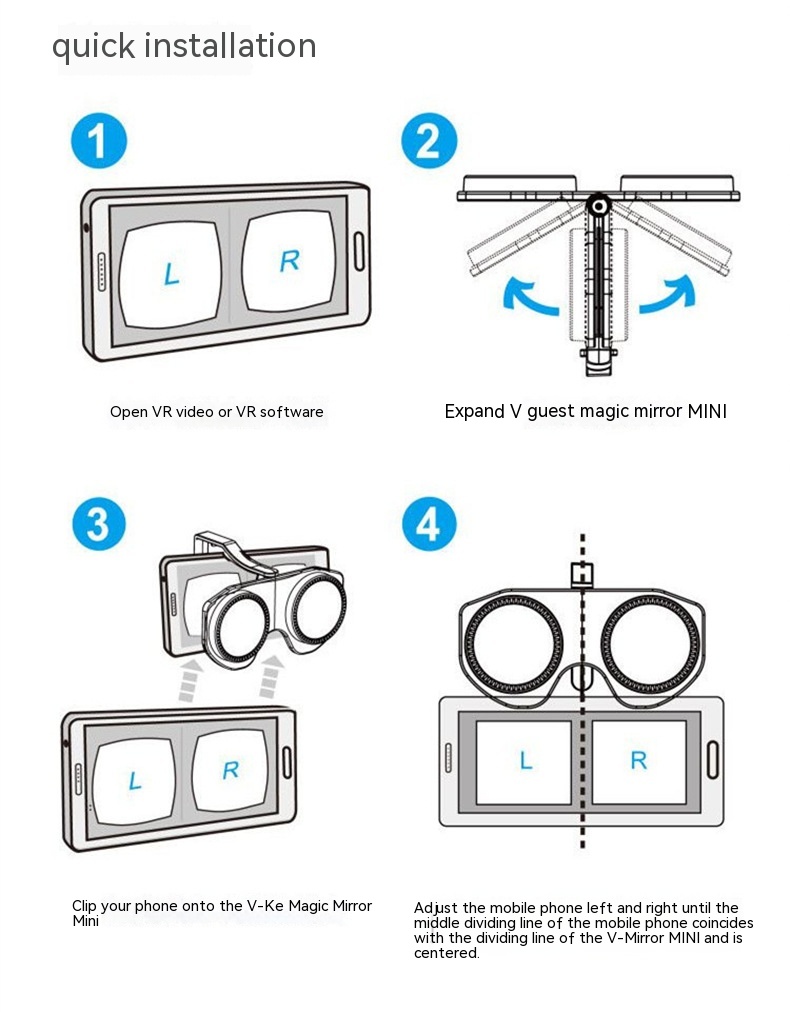 quick installation

1

L

R

Open VR video or VR software

2

Expand V guest magic mirror MINI

3

L

R

Clip your phone onto the V-Ke Magic Mirror Mini

4

L

R

Adjust the mobile phone left and right until the middle dividing line of the mobile phone coincides with the dividing line of the V-Mirror MINI and is centered.