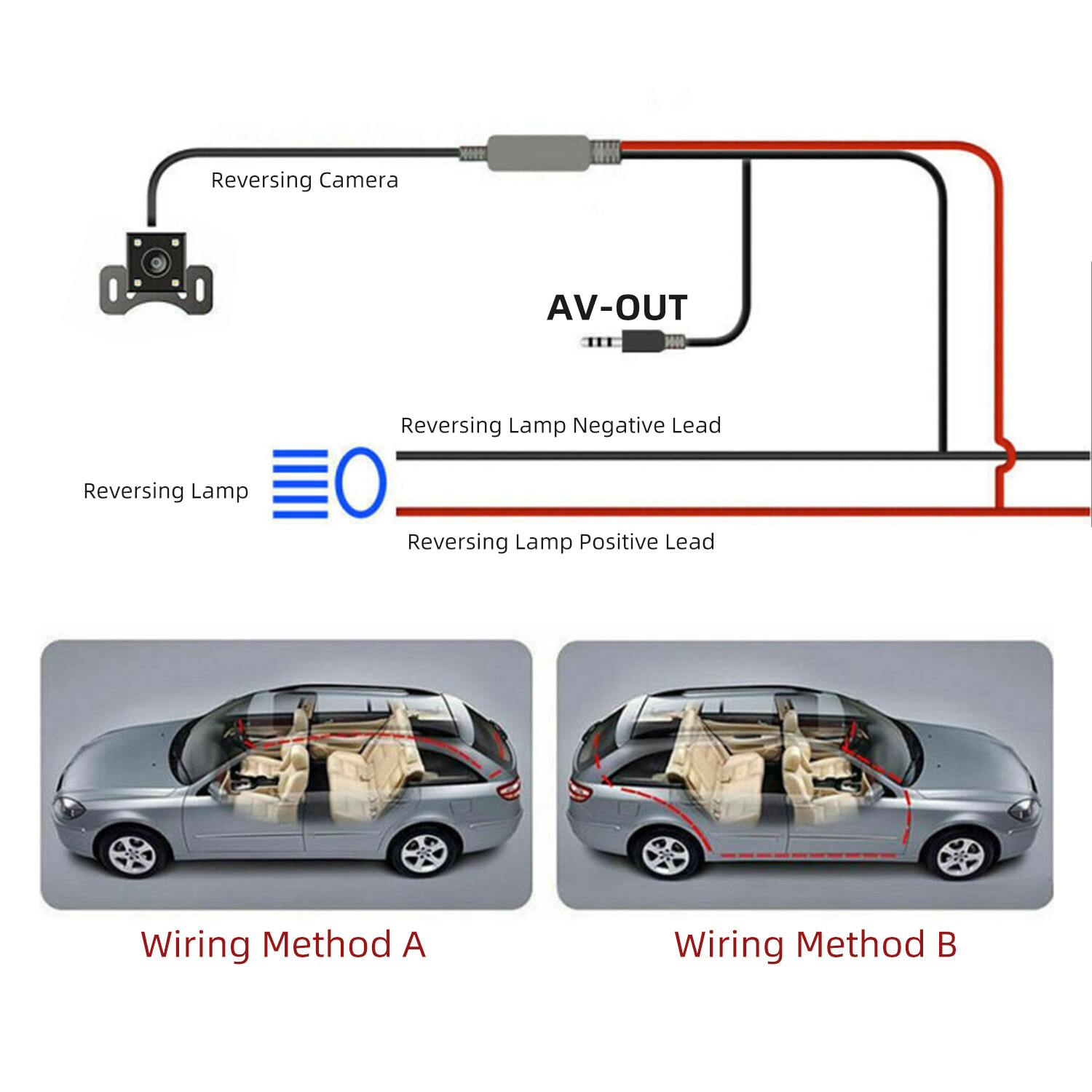 Reversing Camera

AV-OUT

Reversing Lamp Negative Lead

Reversing Lamp

Reversing Lamp Positive Lead

Wiring Method A

Wiring Method B