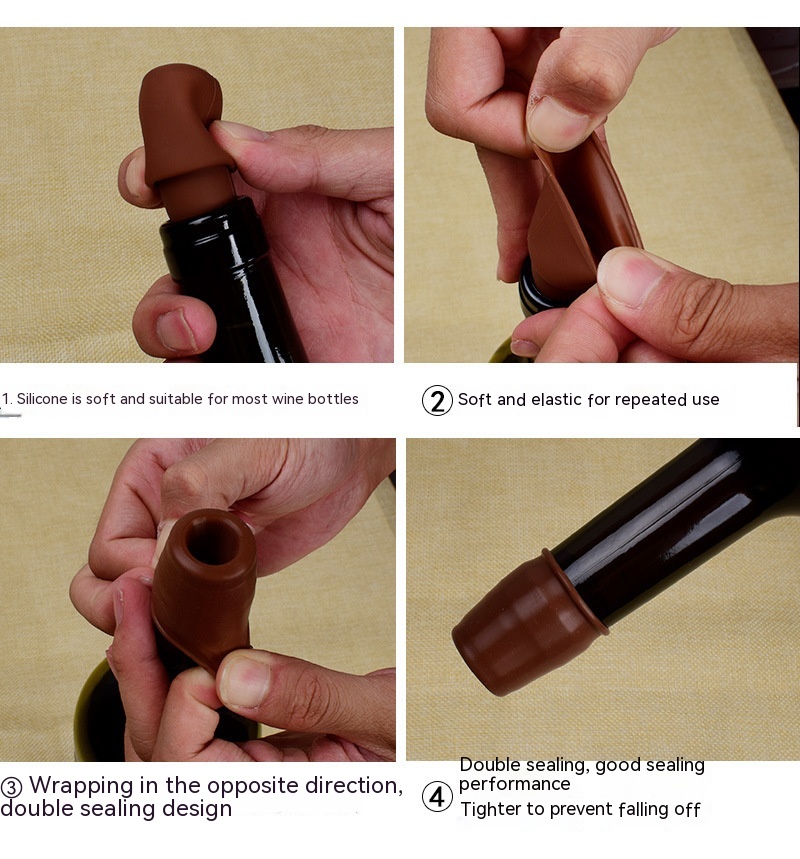 1. Silicone is soft and suitable for most wine bottles

② Soft and elastic for repeated use

③ Wrapping in the opposite direction, double sealing design

④ Double sealing, good sealing performance
Tighter to prevent falling off