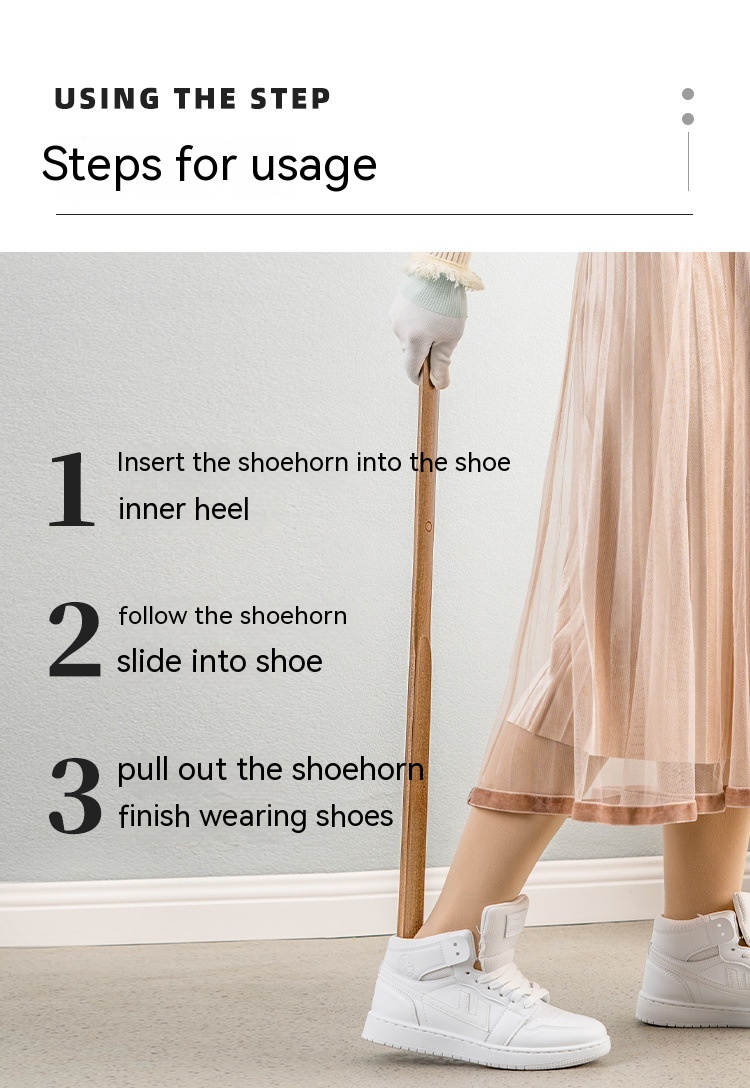 USING THE STEP

Steps for usage

1 Insert the shoehorn into the shoe inner heel

2 follow the shoehorn slide into shoe

3 pull out the shoehorn finish wearing shoes