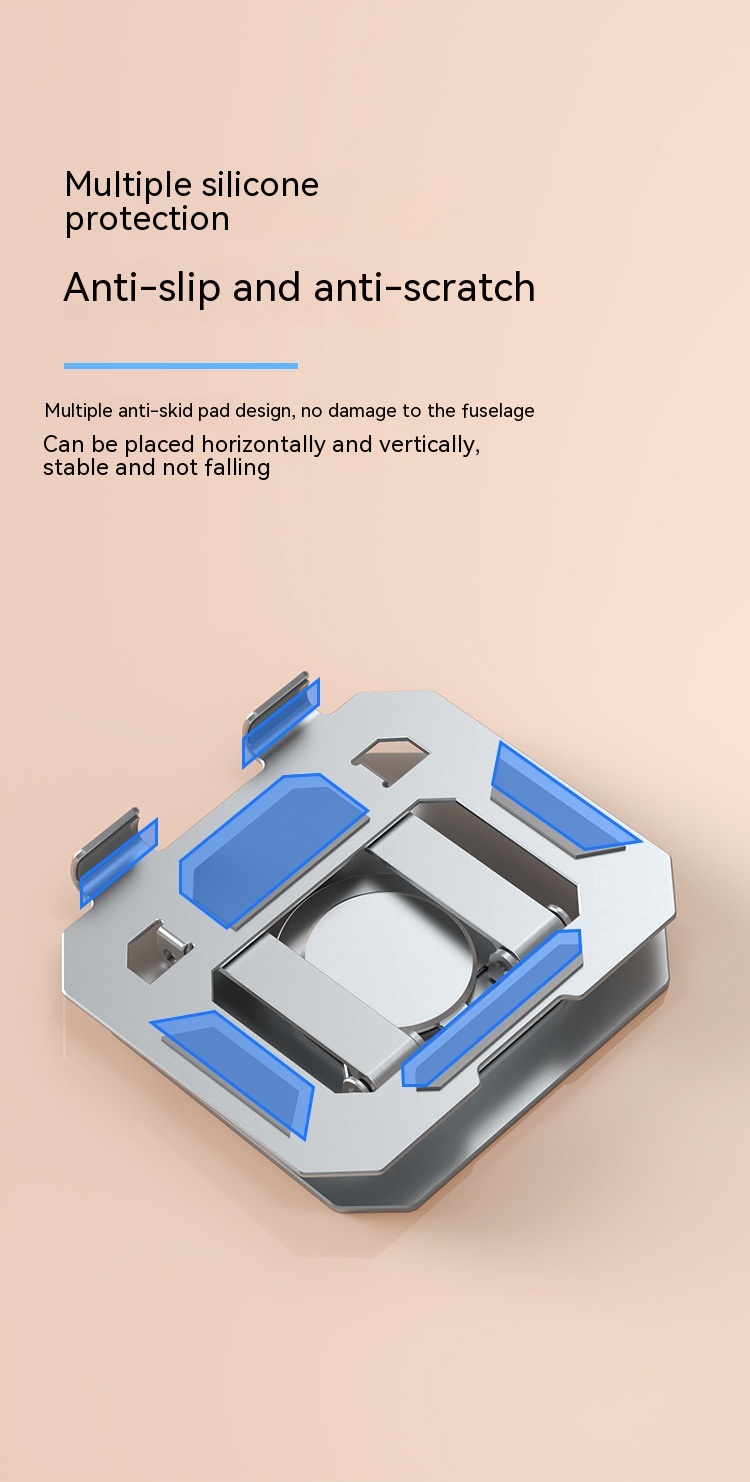 Multiple silicone protection

Anti-slip and anti-scratch

Multiple anti-skid pad design, no damage to the fuselage

Can be placed horizontally and vertically, stable and not falling