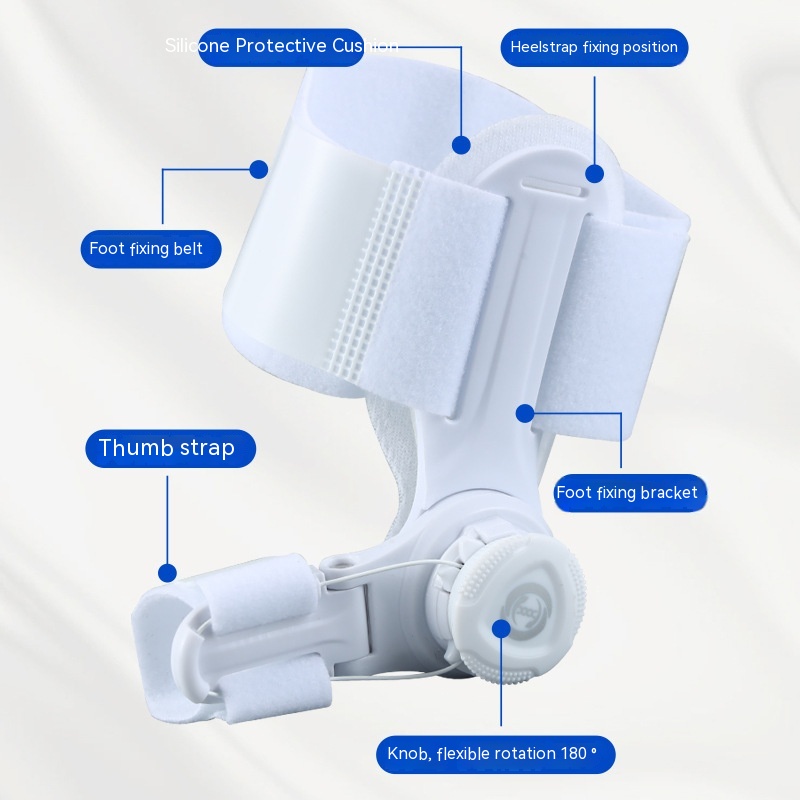 Silicone Protective Cushion

Heelstrap fixing position

Foot fixing belt

Thumb strap

Foot fixing bracket

Knob, flexible rotation 180 °