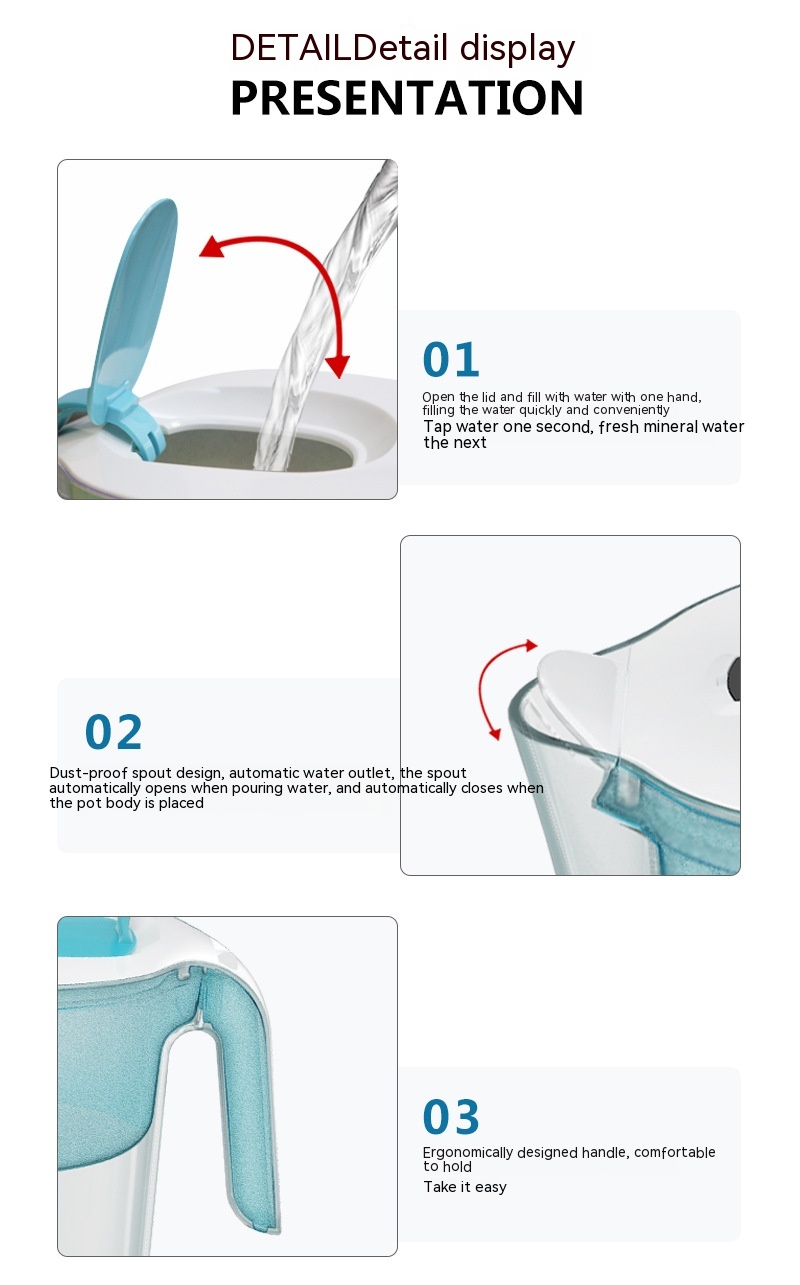 DETAILDetail display
PRESENTATION

01
Open the lid and fill with water with one hand, filling the water quickly and conveniently
Tap water one second, fresh mineral water the next

02
Dust-proof spout design, automatic water outlet, the spout automatically opens when pouring water, and automatically closes when the pot body is placed

03
Ergonomically designed handle, comfortable to hold
Take it easy