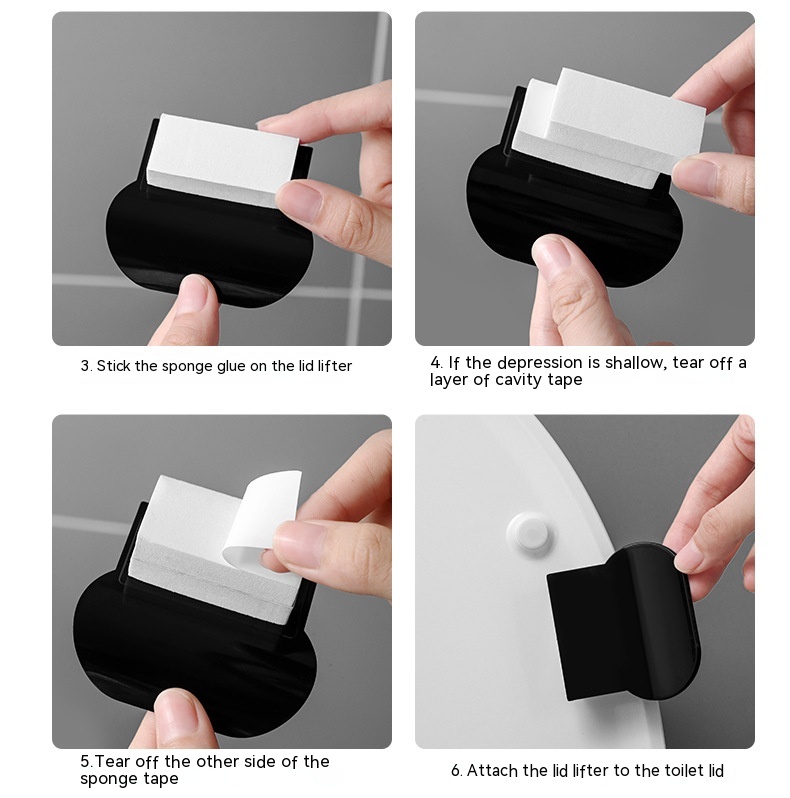 3. Stick the sponge glue on the lid lifter

4. If the depression is shallow, tear off a layer of cavity tape

5.Tear off the other side of the sponge tape

6. Attach the lid lifter to the toilet lid