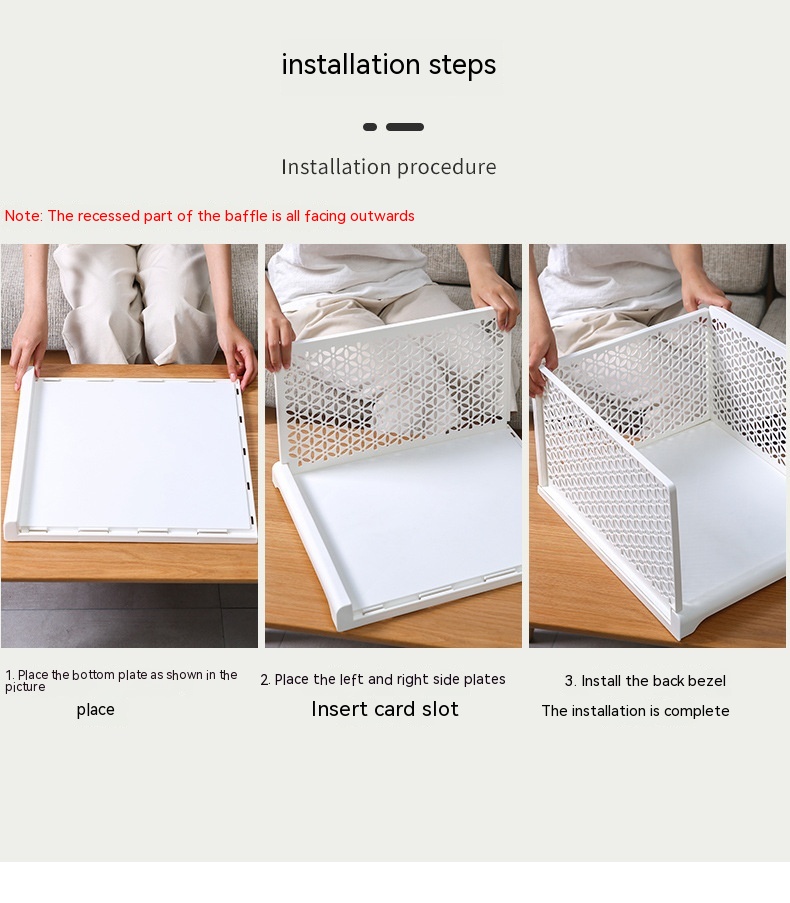 installation steps

Installation procedure

Note: The recessed part of the baffle is all facing outwards

1. Place the bottom plate as shown in the picture

place

2. Place the left and right side plates

Insert card slot

3. Install the back bezel

The installation is complete