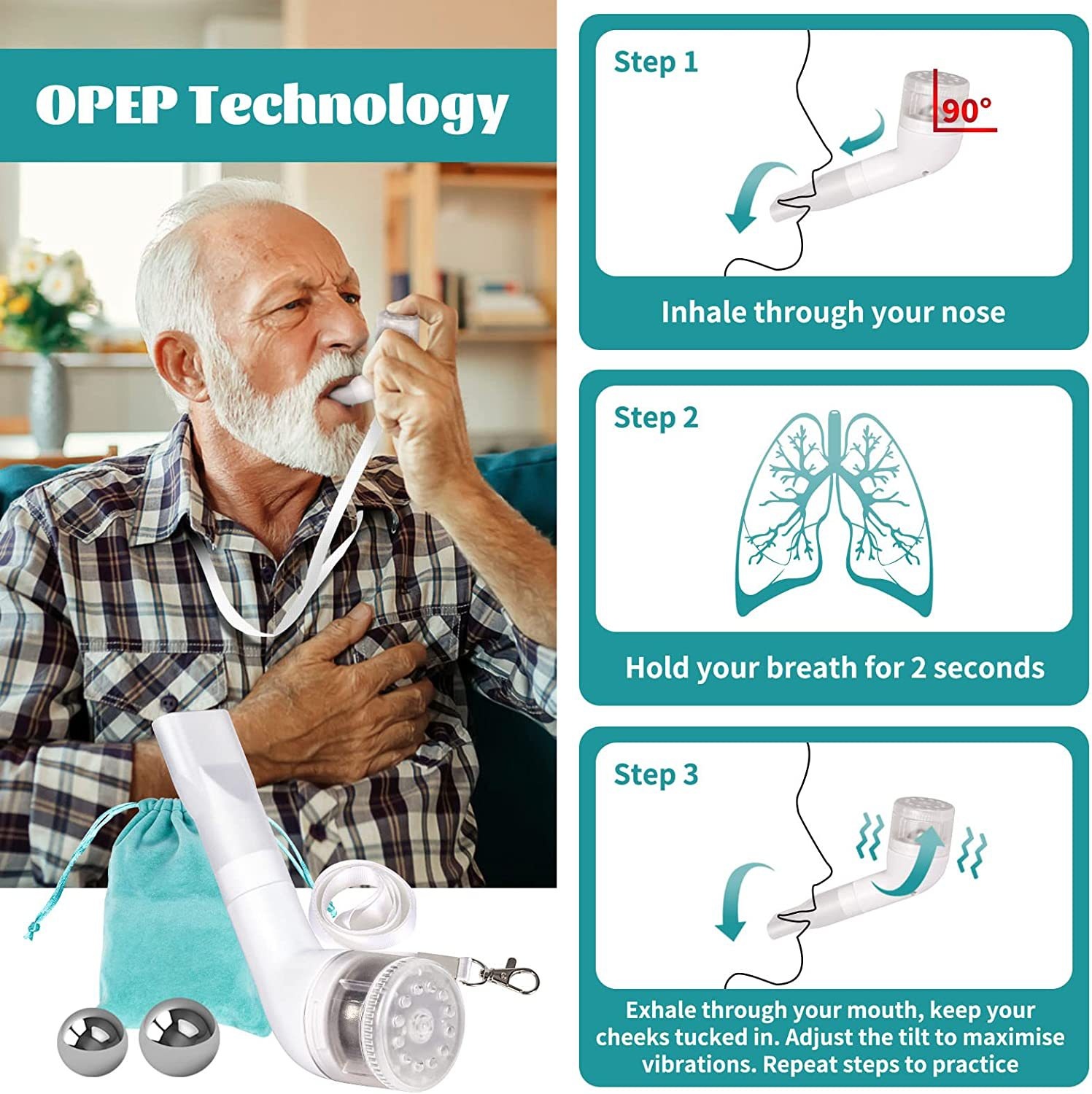 OPEP Technology

Step 1

90°

Inhale through your nose

Step 2

Hold your breath for 2 seconds

Step 3

Exhale through your mouth, keep your cheeks tucked in. Adjust the tilt to maximise vibrations. Repeat steps to practice