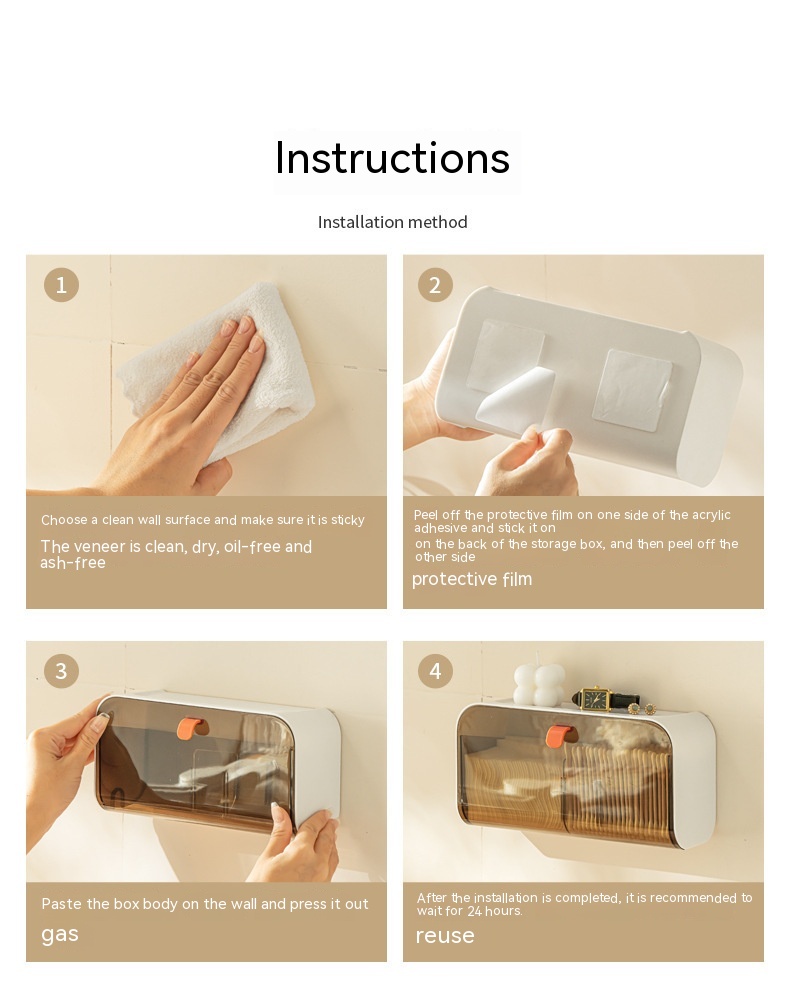 Instructions

Installation method

1

Choose a clean wall surface and make sure it is sticky

The veneer is clean, dry, oil-free and ash-free

2

Peel off the protective film on one side of the acrylic adhesive and stick it on

on the back of the storage box, and then peel off the other side

protective film

3

Paste the box body on the wall and press it out

gas

4

After the installation is completed, it is recommended to wait for 24 hours.

reuse