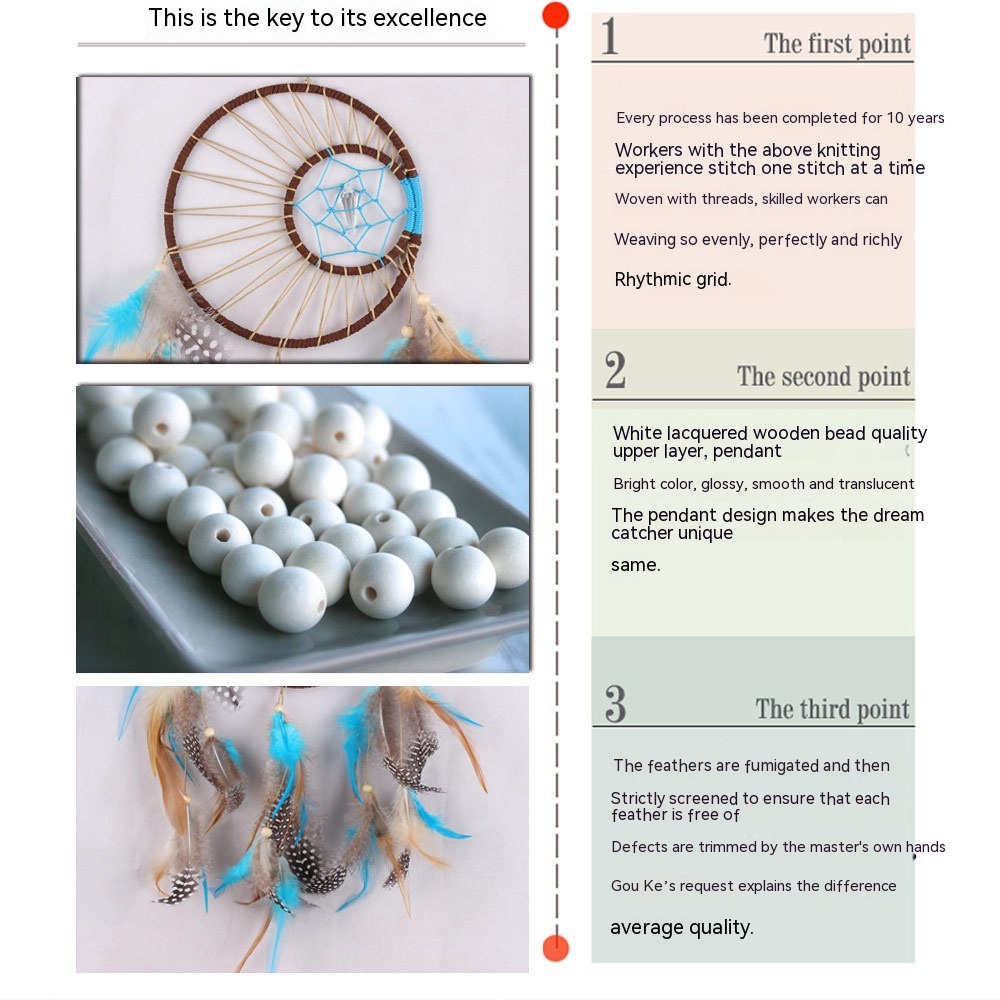 This is the key to its excellence

1 The first point

Every process has been completed for 10 years

Workers with the above knitting experience stitch one stitch at a time

Woven with threads, skilled workers can

Weaving so evenly, perfectly and richly

Rhythmic grid.

2 The second point

White lacquered wooden bead quality upper layer, pendant

Bright color, glossy, smooth and translucent

The pendant design makes the dream catcher unique

same.

3 The third point

The feathers are fumigated and then

Strictly screened to ensure that each feather is free of

Defects are trimmed by the master's own hands

Gou Ke's request explains the difference

average quality.