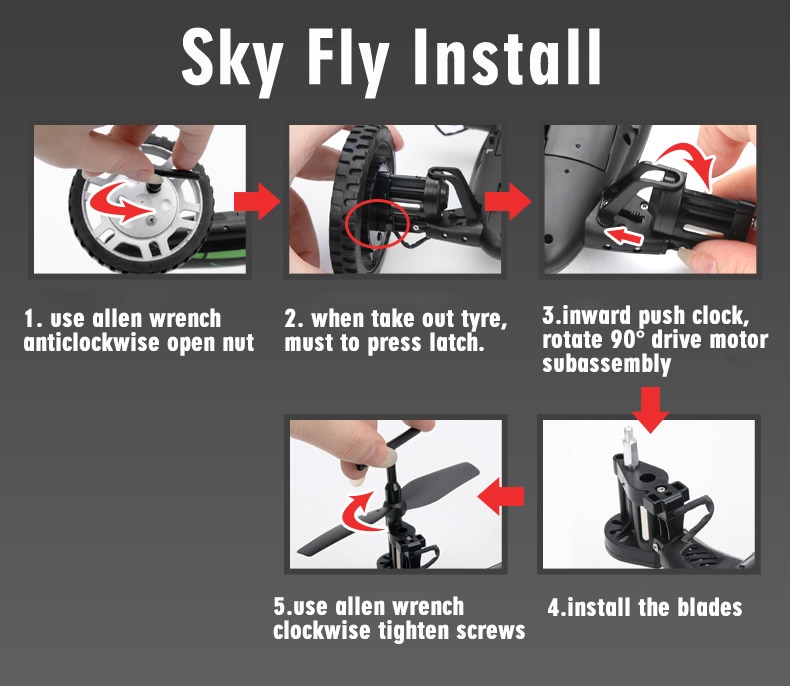 Sky Fly Install

1. use allen wrench anticlockwise open nut

2. when take out tyre, must to press latch.

3.inward push clock, rotate 90° drive motor subassembly

4.install the blades

5.use allen wrench clockwise tighten screws