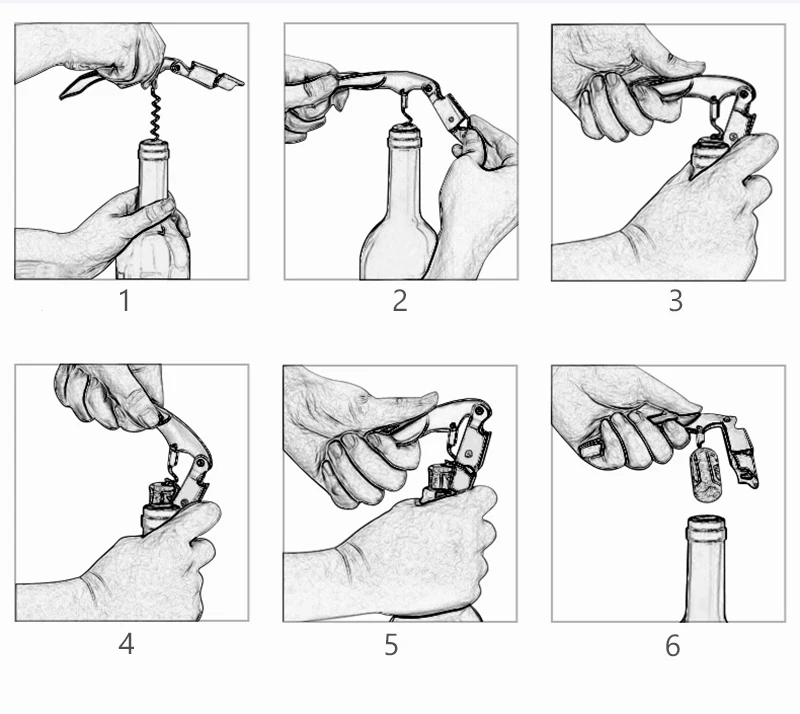 1

2

3

4

5

6