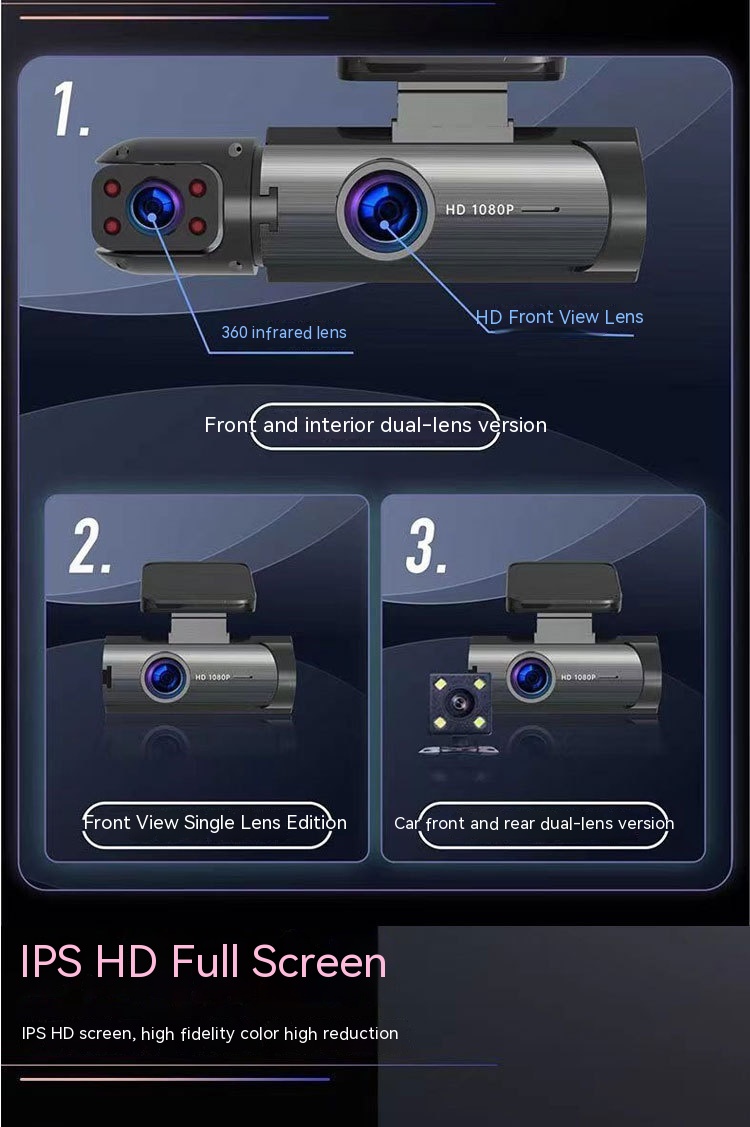 1.

HD 1080P

360 infrared lens

HD Front View Lens

Front and interior dual-lens version

2.

HD 1080P

Front View Single Lens Edition

3.

HD 1080P

Car front and rear dual-lens version

IPS HD Full Screen

IPS HD screen, high fidelity color high reduction