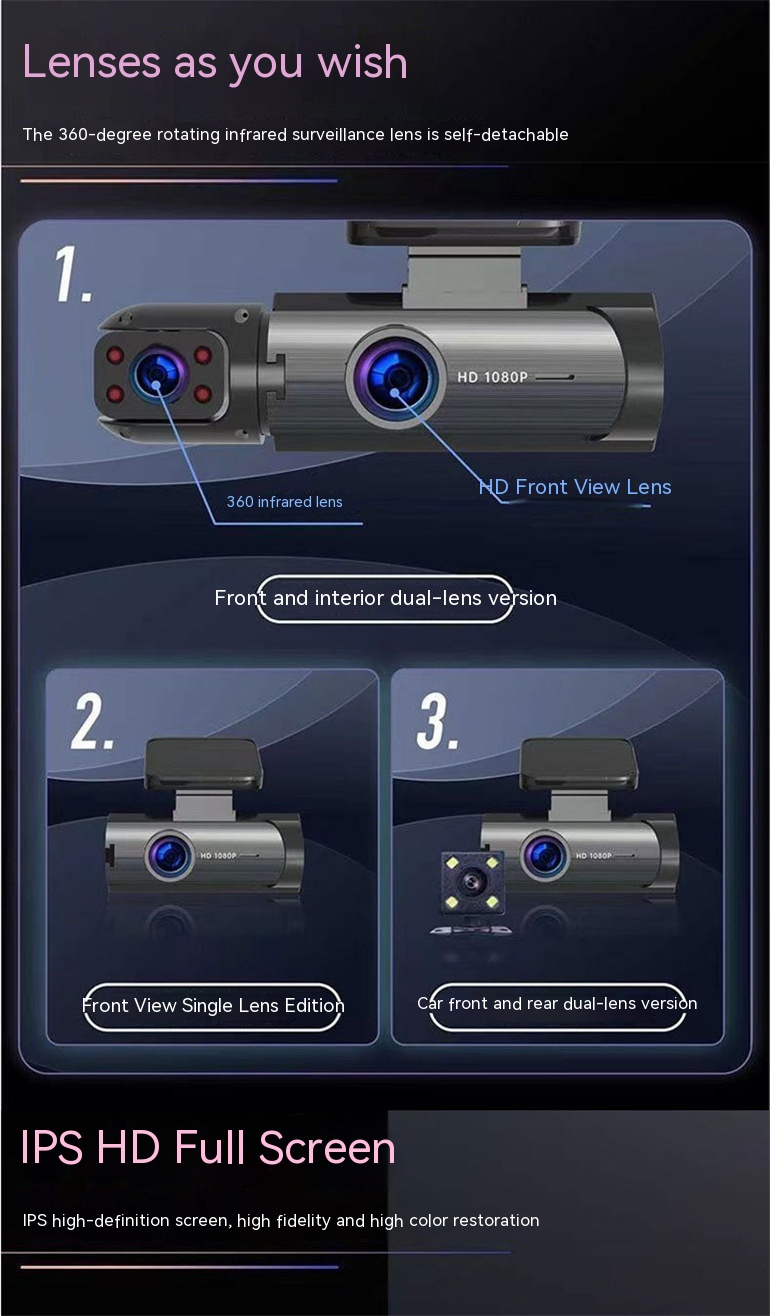 Lenses as you wish

The 360-degree rotating infrared surveillance lens is self-detachable

1.

HD 1080P

360 infrared lens

HD Front View Lens

Front and interior dual-lens version

2.

HD 1080P

Front View Single Lens Edition

3.

HD 1080P

Car front and rear dual-lens version

IPS HD Full Screen

IPS high-definition screen, high fidelity and high color restoration