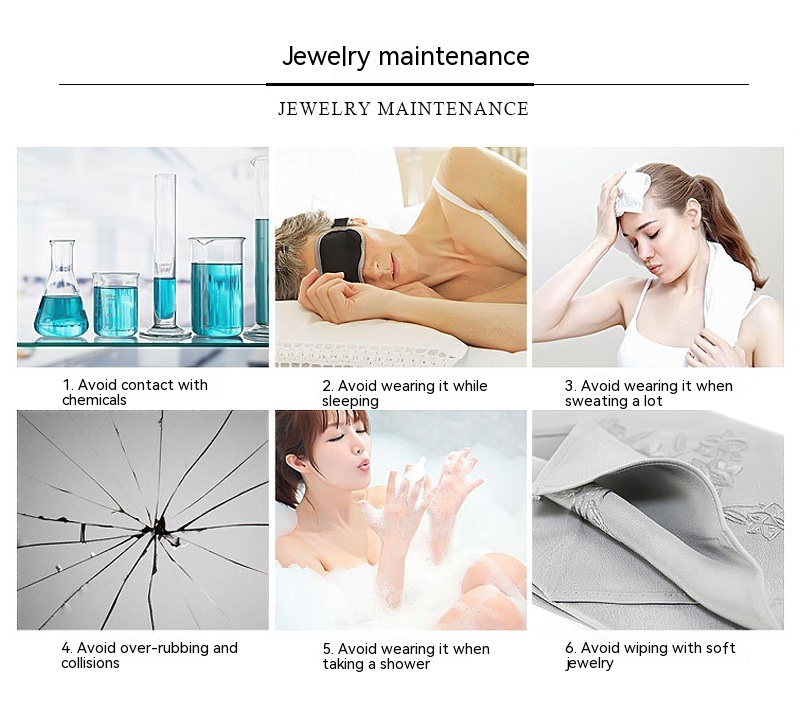 Jewelry maintenance

JEWELRY MAINTENANCE

1. Avoid contact with chemicals

2. Avoid wearing it while sleeping

3. Avoid wearing it when sweating a lot

4. Avoid over-rubbing and collisions

5. Avoid wearing it when taking a shower

6. Avoid wiping with soft jewelry