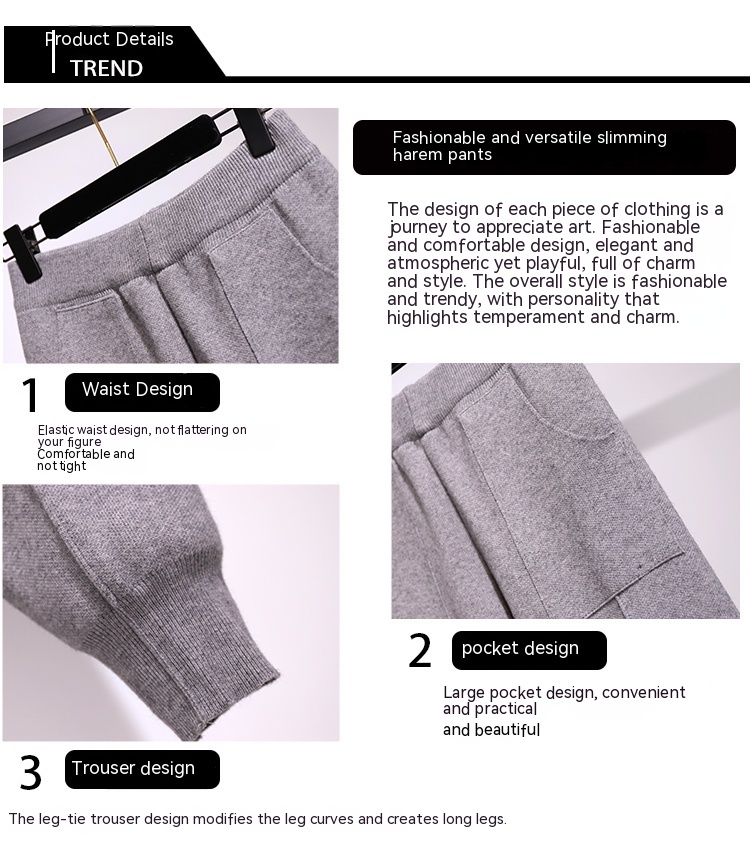 Product Details
TREND

Fashionable and versatile slimming harem pants

The design of each piece of clothing is a journey to appreciate art. Fashionable and comfortable design, elegant and atmospheric yet playful, full of charm and style. The overall style is fashionable and trendy, with personality that highlights temperament and charm.

1 Waist Design

Elastic waist design, not flattering on your figure
Comfortable and not tight

2 pocket design

Large pocket design, convenient and practical
and beautiful

3 Trouser design

The leg-tie trouser design modifies the leg curves and creates long legs.