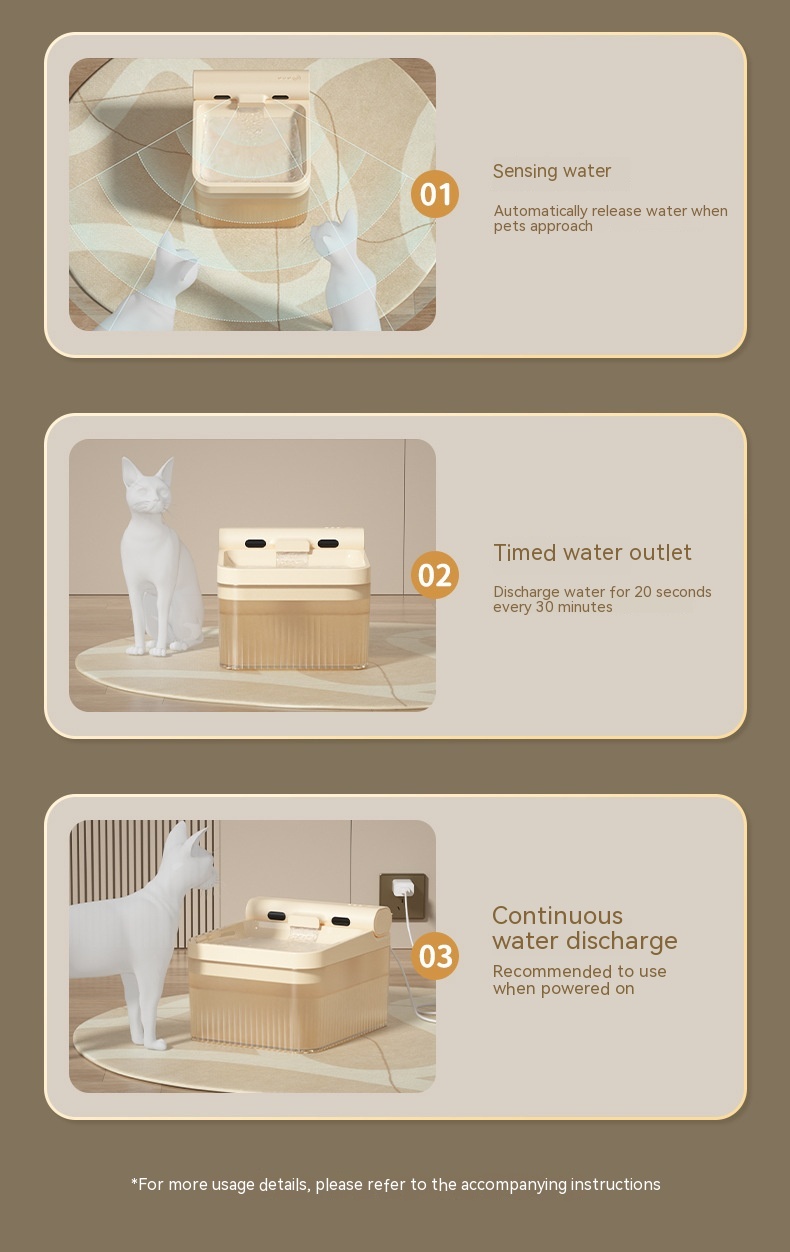 01

Sensing water

Automatically release water when pets approach

02

Timed water outlet

Discharge water for 20 seconds every 30 minutes

03

Continuous water discharge

Recommended to use when powered on

*For more usage details, please refer to the accompanying instructions