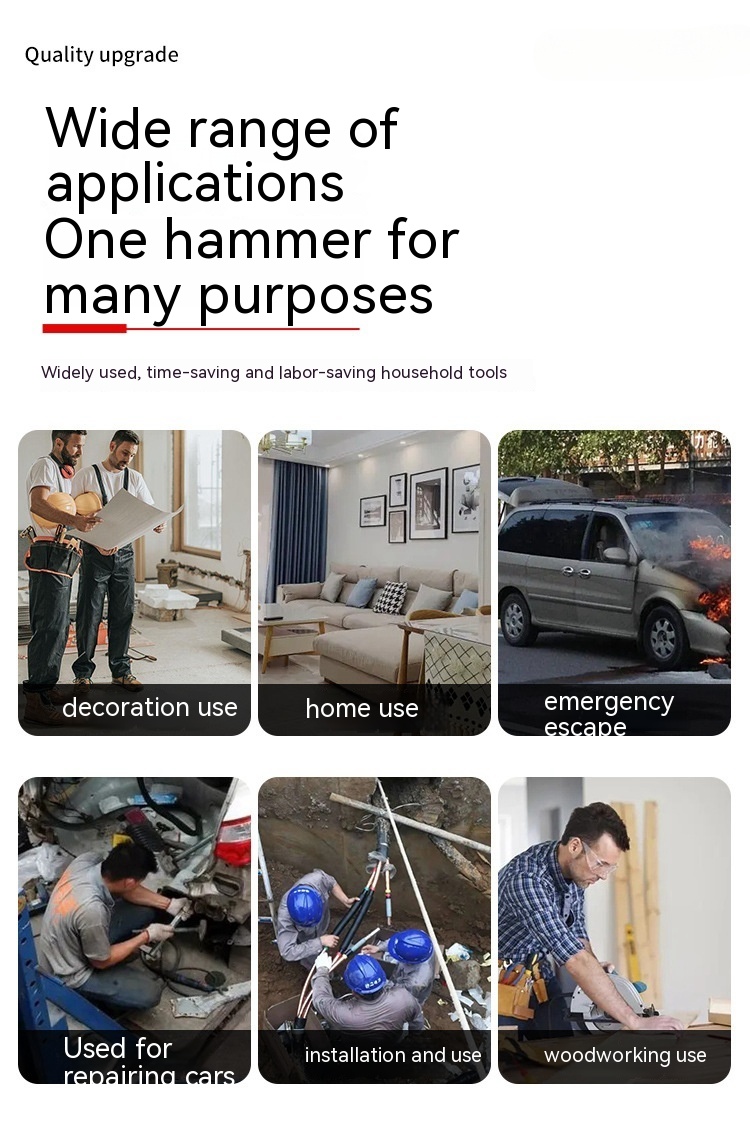 Quality upgrade

Wide range of applications
One hammer for many purposes

Widely used, time-saving and labor-saving household tools

decoration use

home use

emergency escape

Used for repairing cars

installation and use

woodworking use