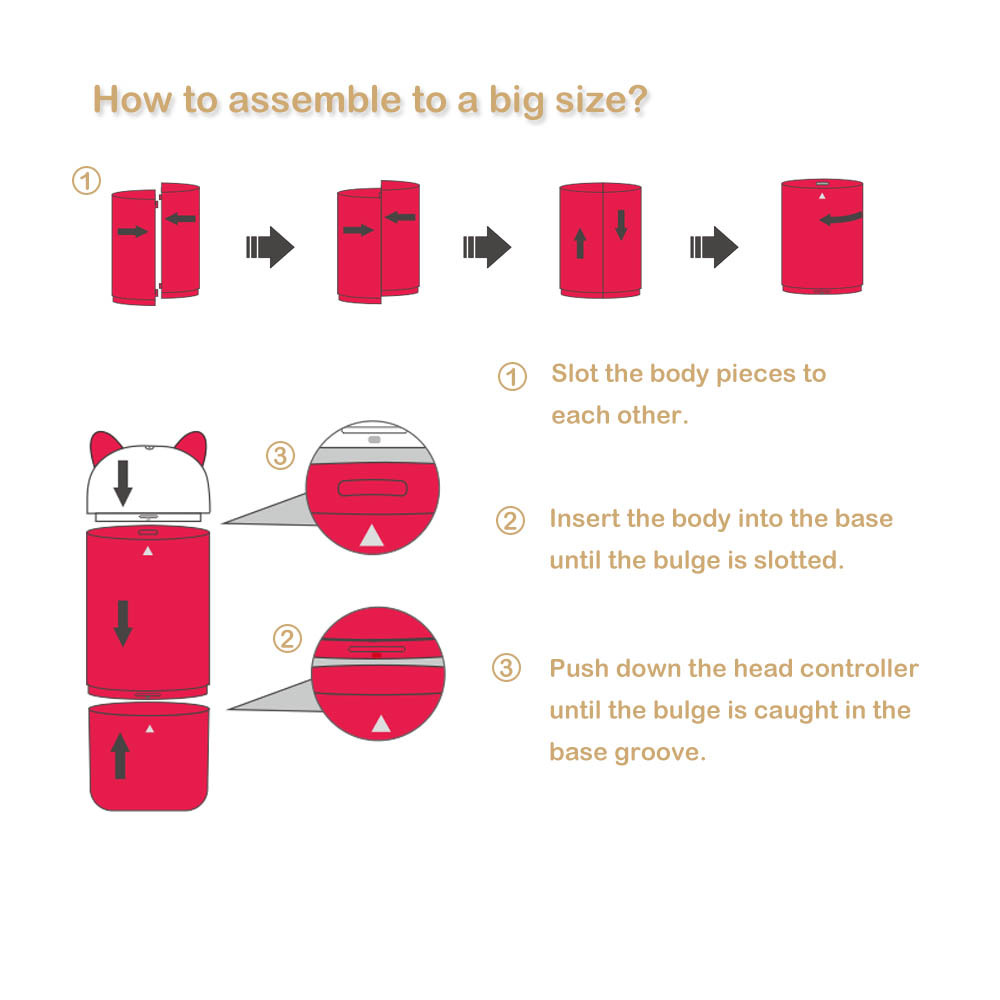 How to assemble to a big size?

①

③

②

① Slot the body pieces to each other.

② Insert the body into the base until the bulge is slotted.

③ Push down the head controller until the bulge is caught in the base groove.