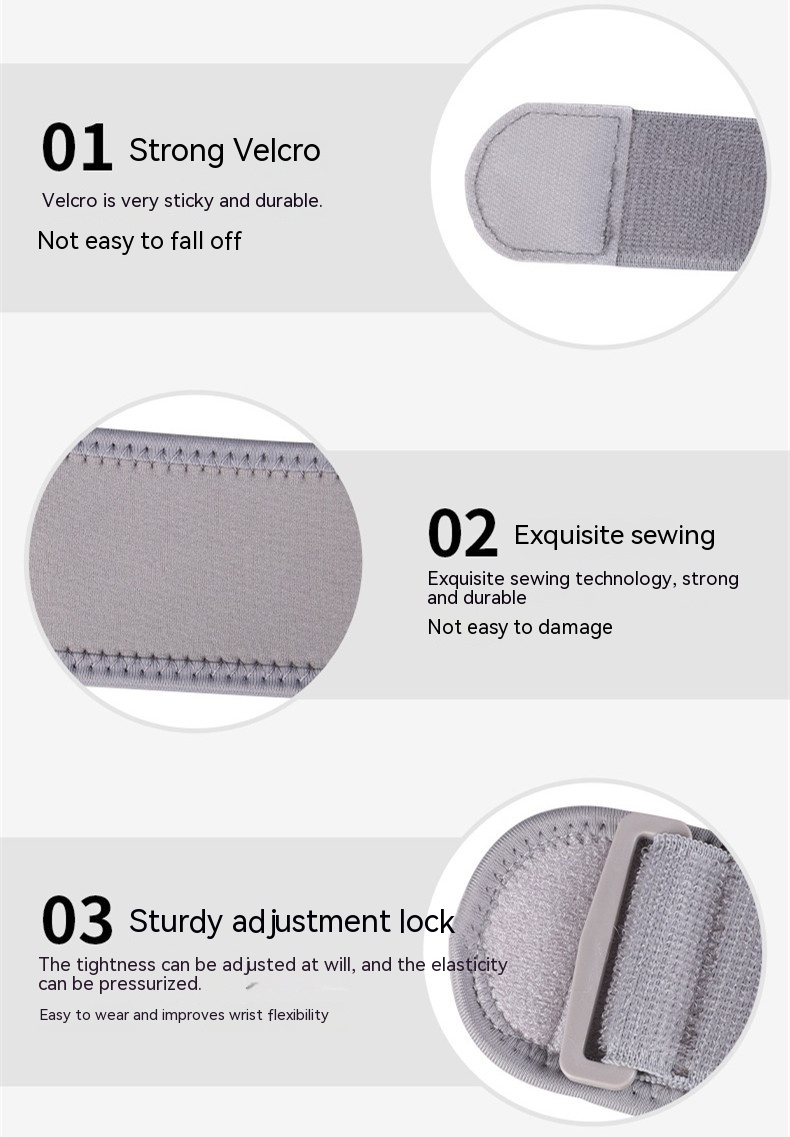 01 Strong Velcro

Velcro is very sticky and durable.

Not easy to fall off

02 Exquisite sewing

Exquisite sewing technology, strong and durable

Not easy to damage

03 Sturdy adjustment lock

The tightness can be adjusted at will, and the elasticity can be pressurized.

Easy to wear and improves wrist flexibility