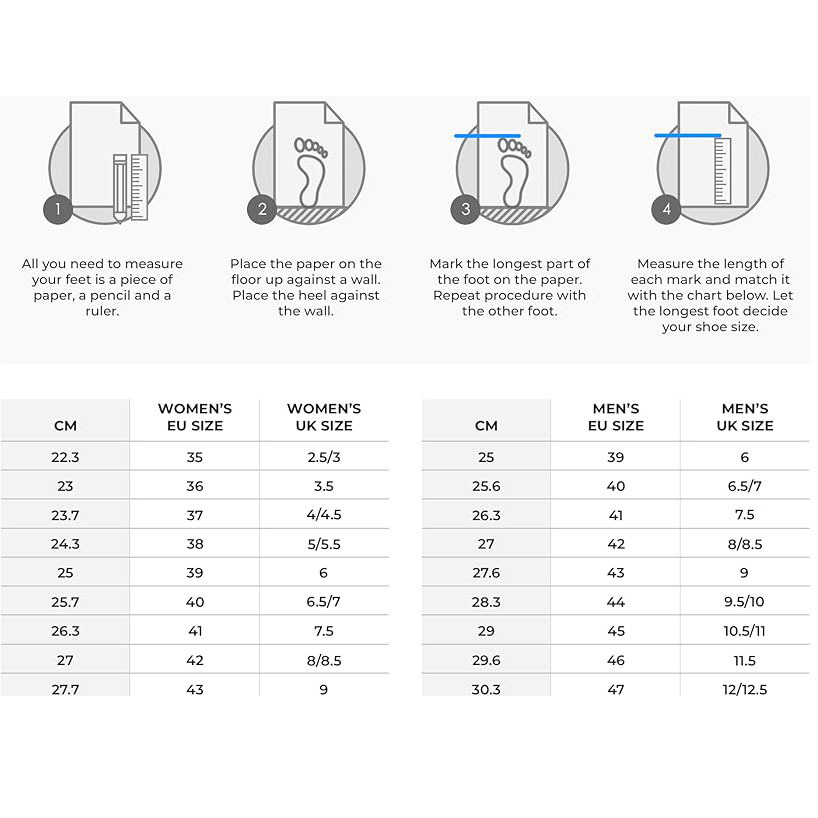 1

All you need to measure your feet is a piece of paper, a pencil and a ruler.

2

Place the paper on the floor up against a wall. Place the heel against the wall.

3

Mark the longest part of the foot on the paper. Repeat procedure with the other foot.

4

Measure the length of each mark and match it with the chart below. Let the longest foot decide your shoe size.

| CM | WOMEN'S EU SIZE | WOMEN'S UK SIZE |
|---|---|---|
| 22.3 | 35 | 2.5/3 |
| 23 | 36 | 3.5 |
| 23.7 | 37 | 4/4.5 |
| 24.3 | 38 | 5/5.5 |
| 25 | 39 | 6 |
| 25.7 | 40 | 6.5/7 |
| 26.3 | 41 | 7.5 |
| 27 | 42 | 8/8.5 |
| 27.7 | 43 | 9 |

| CM | MEN'S EU SIZE | MEN'S UK SIZE |
|---|---|---|
| 25 | 39 | 6 |
| 25.6 | 40 | 6.5/7 |
| 26.3 | 41 | 7.5 |
| 27 | 42 | 8/8.5 |
| 27.6 | 43 | 9 |
| 28.3 | 44 | 9.5/10 |
| 29 | 45 | 10.5/11 |
| 29.6 | 46 | 11.5 |
| 30.3 | 47 | 12/12.5 |