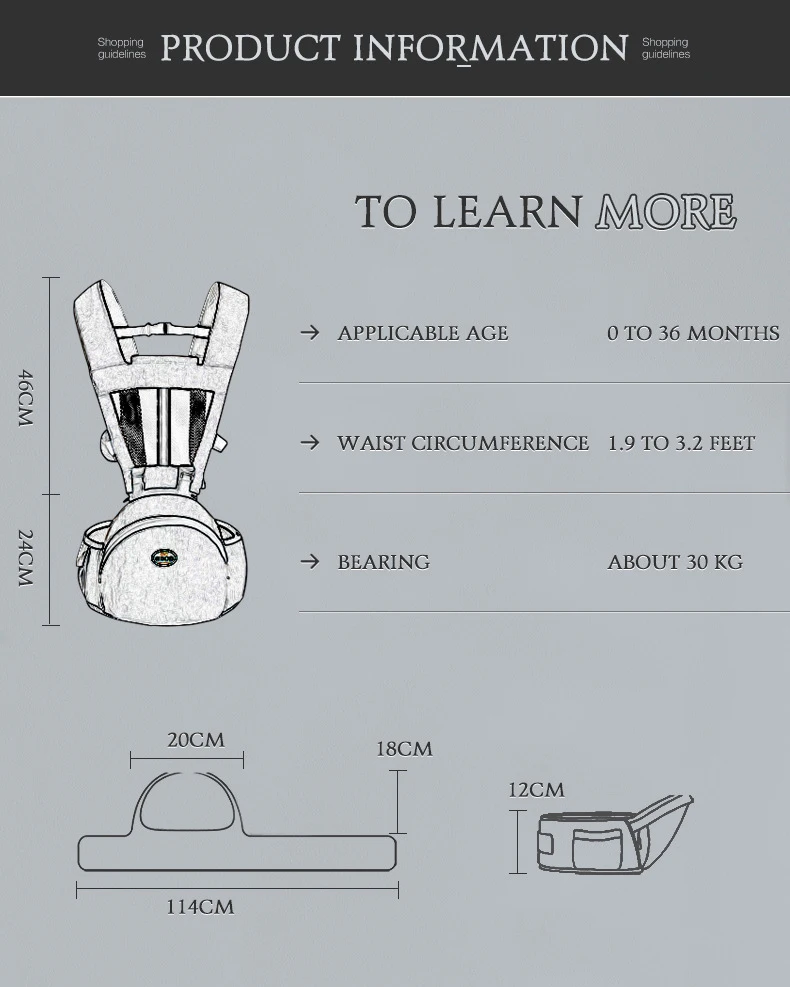 Shopping guidelines PRODUCT INFORMATION Shopping guidelines

TO LEARN MORE

46CM

24CM

→ APPLICABLE AGE 0 TO 36 MONTHS

→ WAIST CIRCUMFERENCE 1.9 TO 3.2 FEET

→ BEARING ABOUT 30 KG

20CM

18CM

114CM

12CM